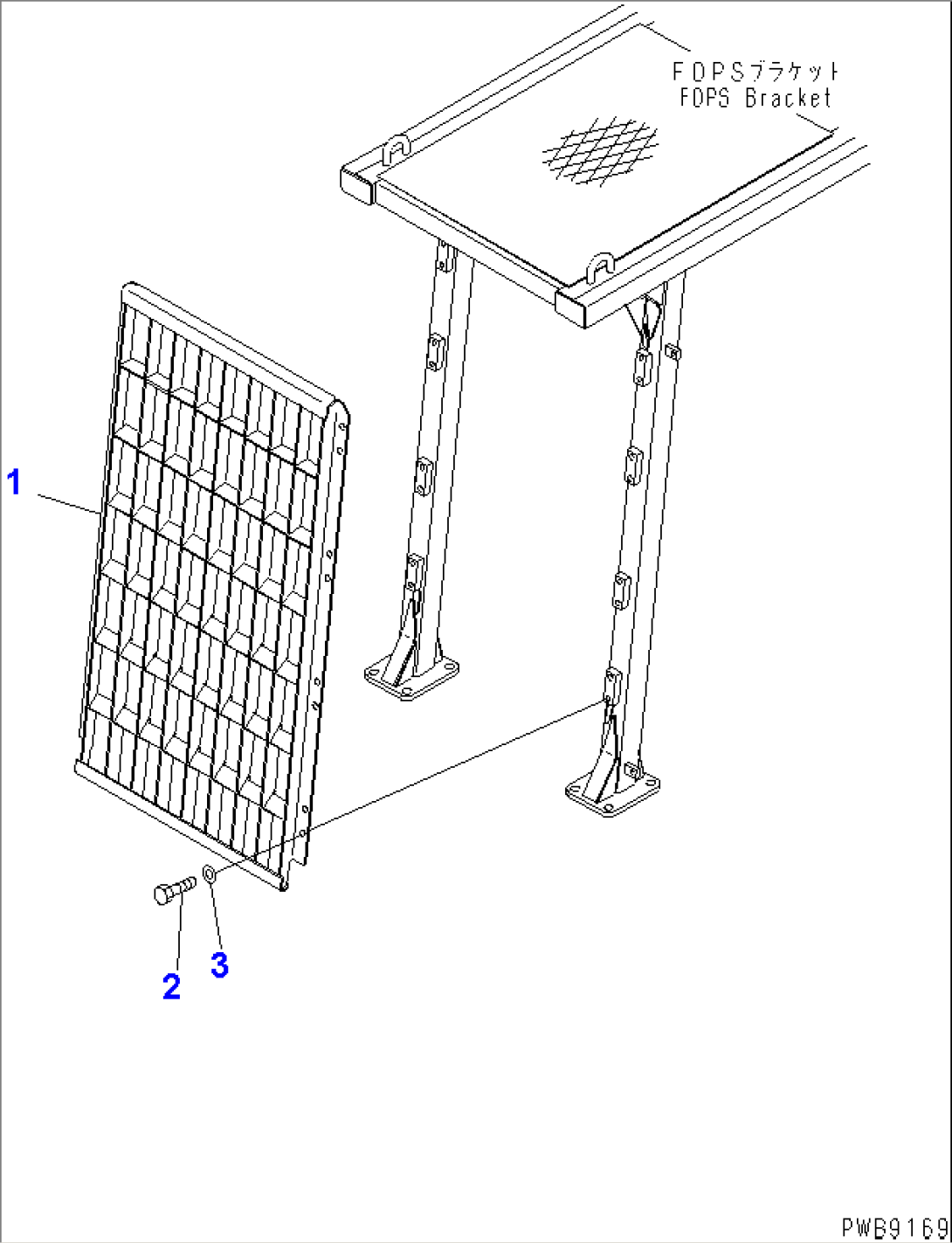 FOPSブラケット
FOPS Bracket

1

2

3

PWB9169