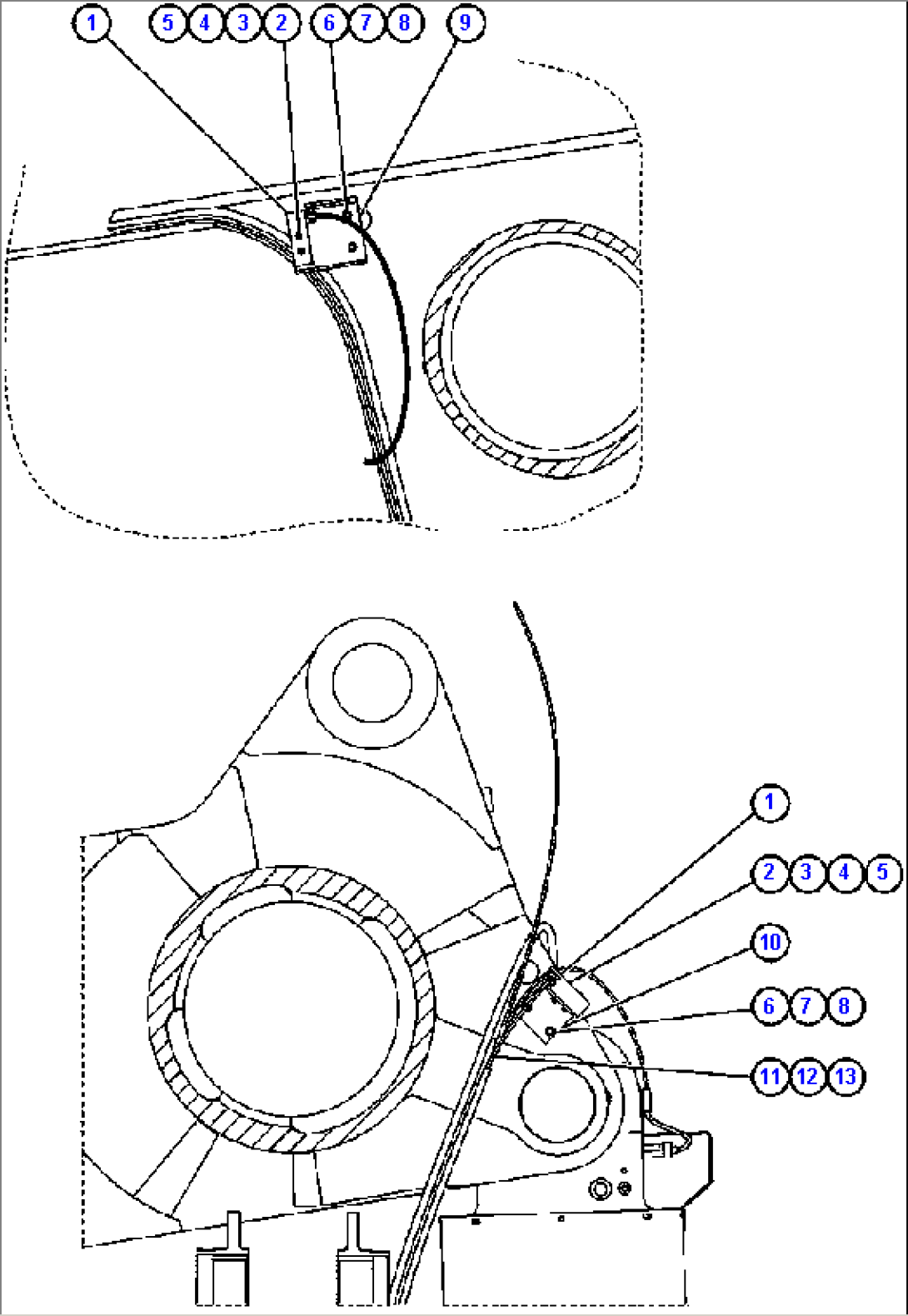 1
5 4 3 2
6 7 8
9

1
2 3 4 5
10
6 7 8
11 12 13