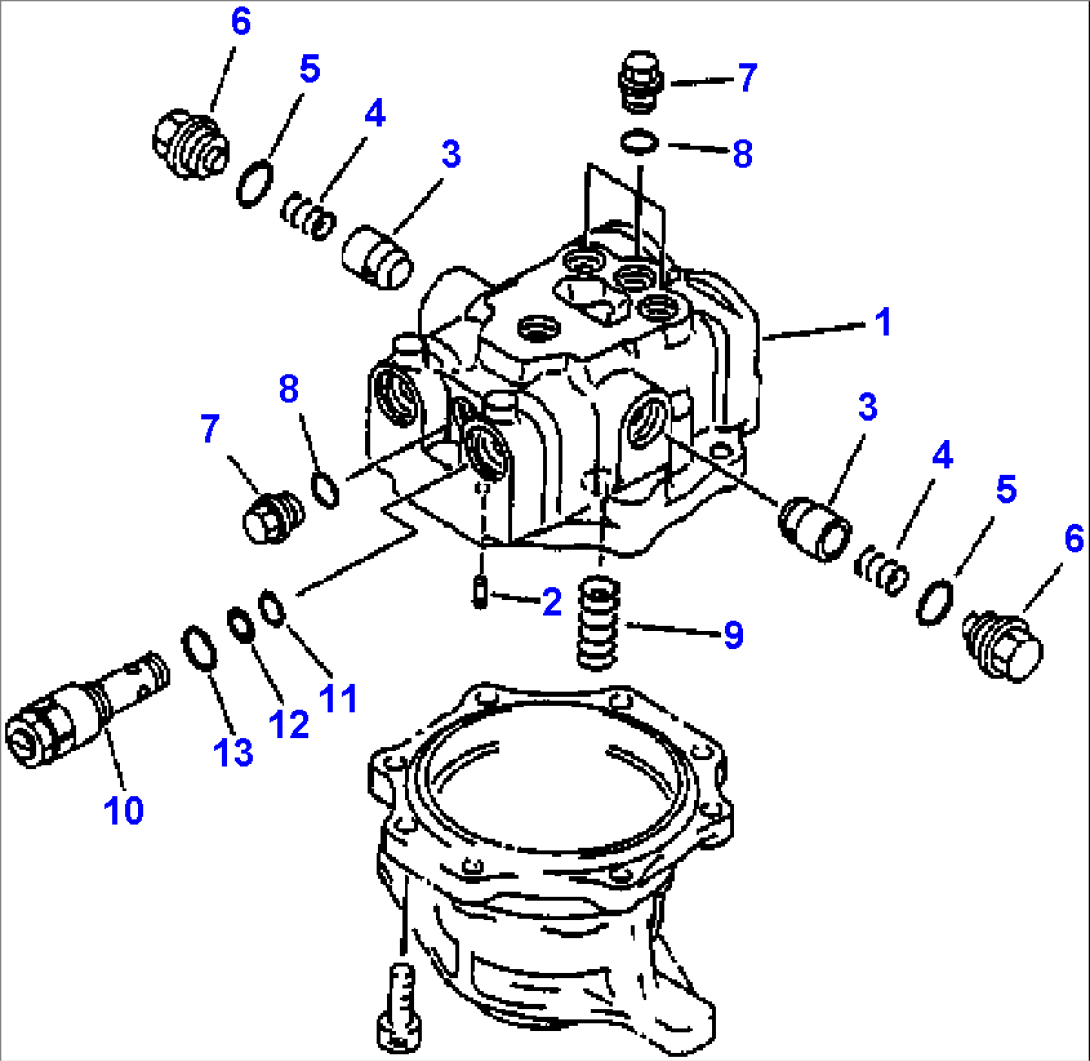 6
5
4
3
7
8
1
8
7
3
4
5
6
2
9
11
12
13
10