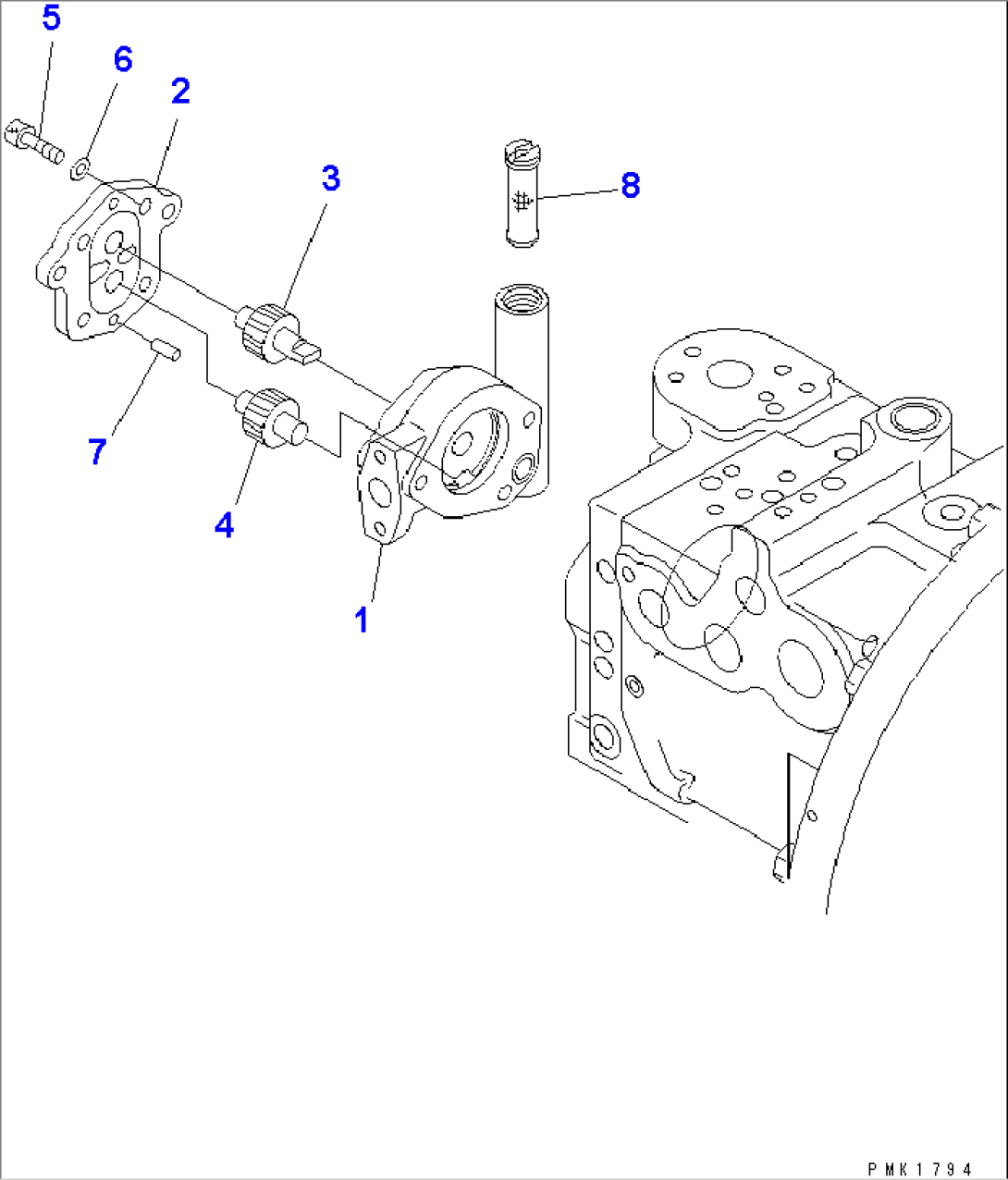 5
6
2
3
8
7
4
1
PMK1794