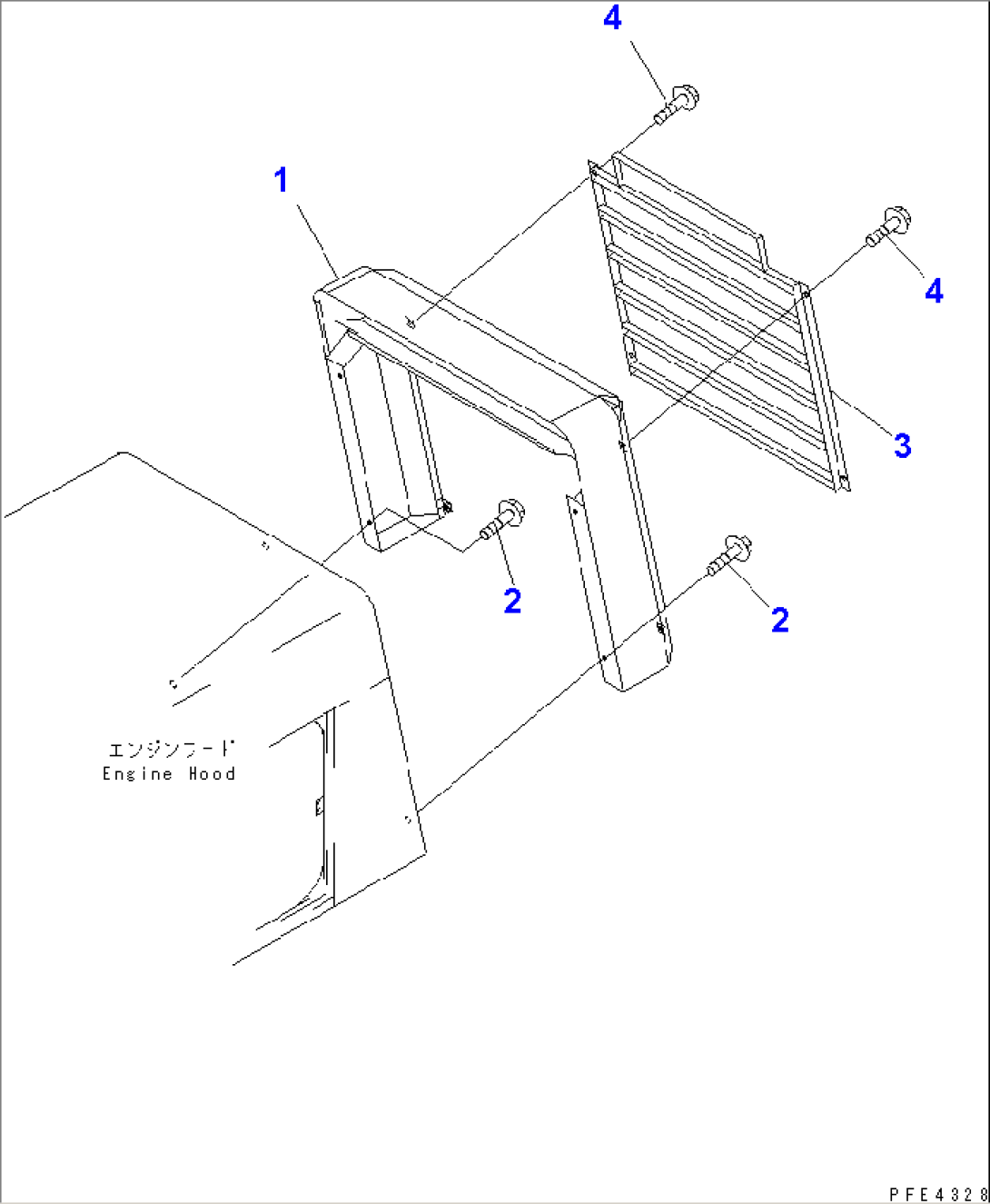 4

1

4

3

2

2

エンジンフード
Engine Hood

PFE4328