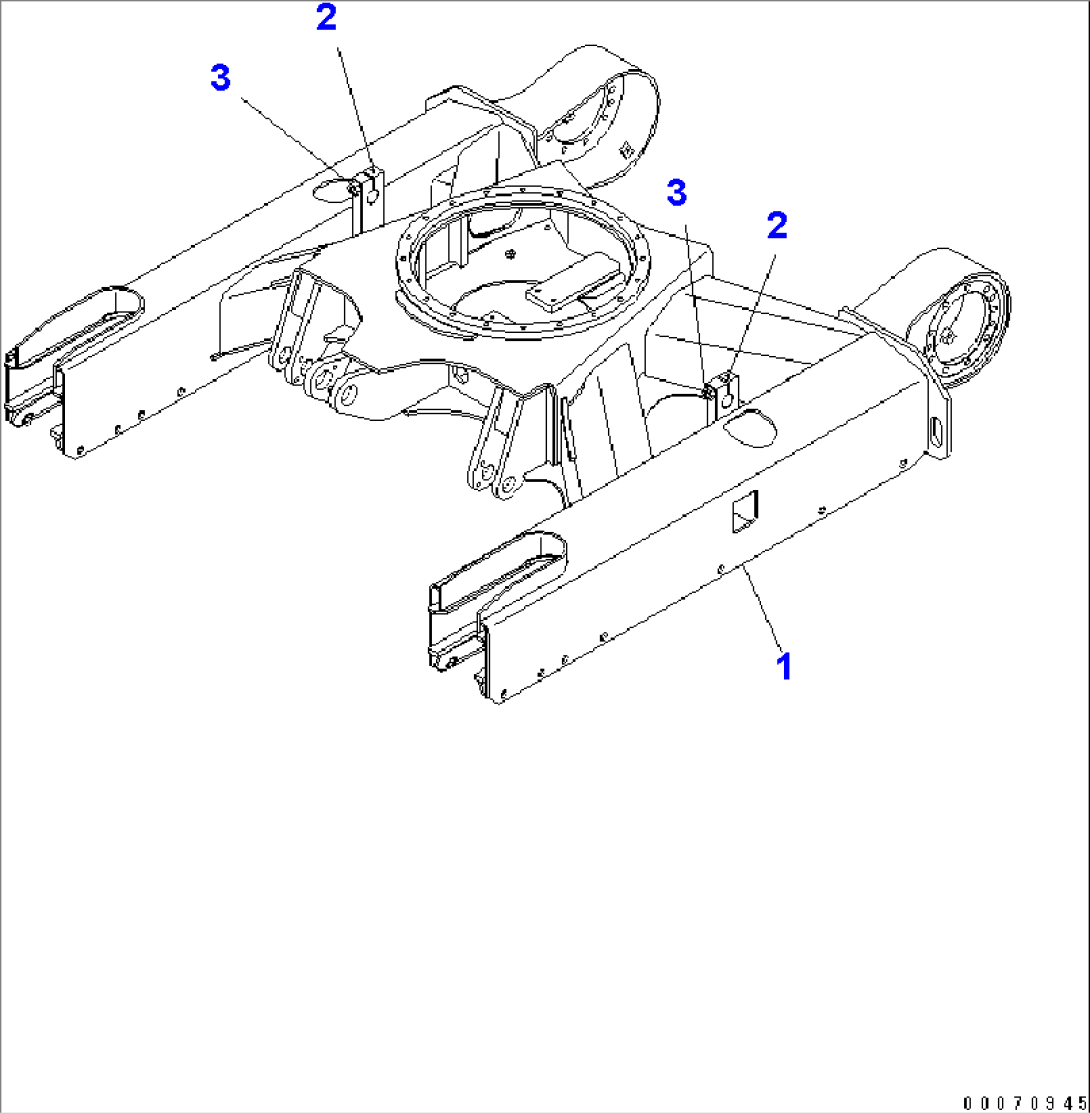 2
3
3
2
1
00070945