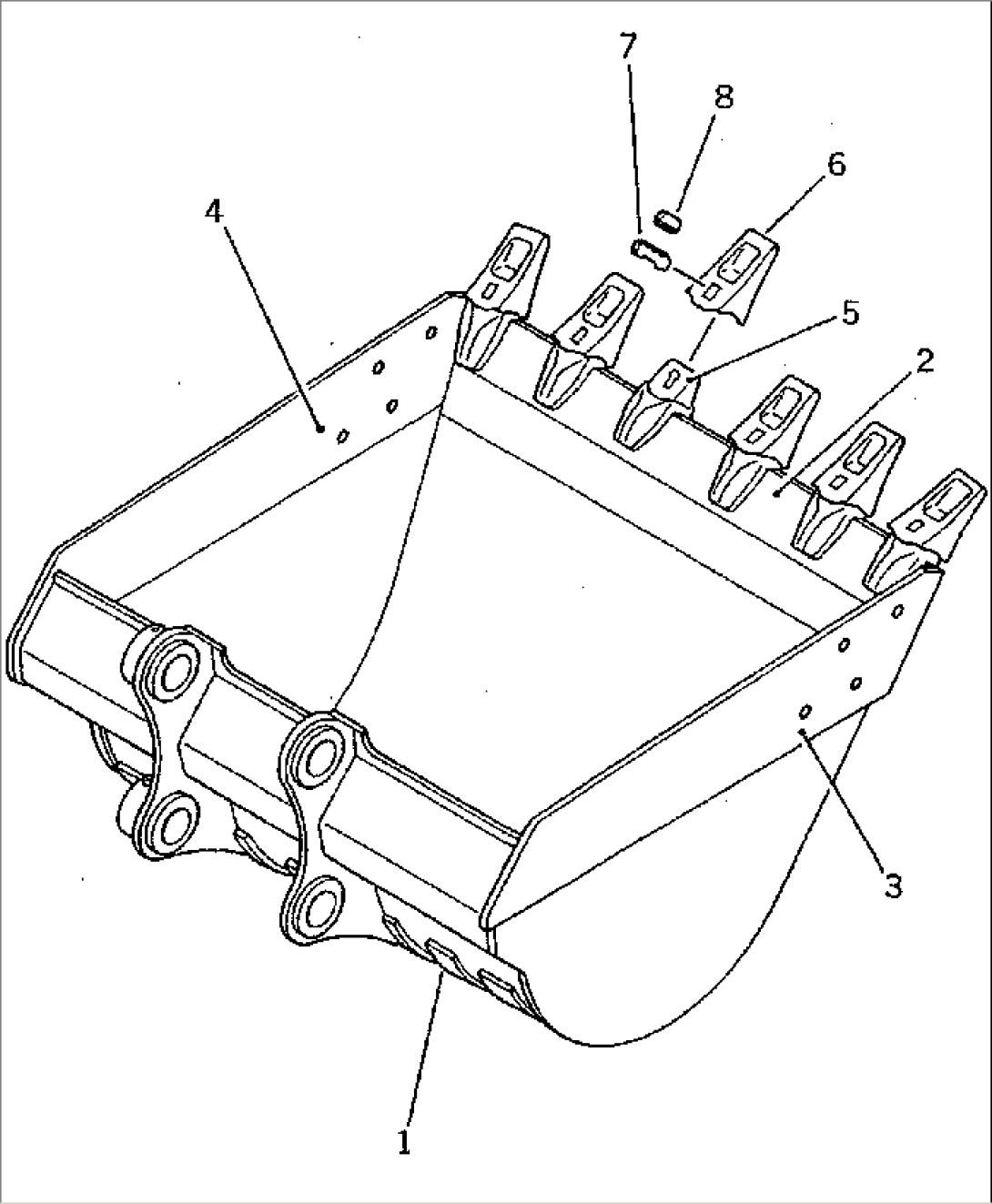 7
8
6
4
5
2
3
1