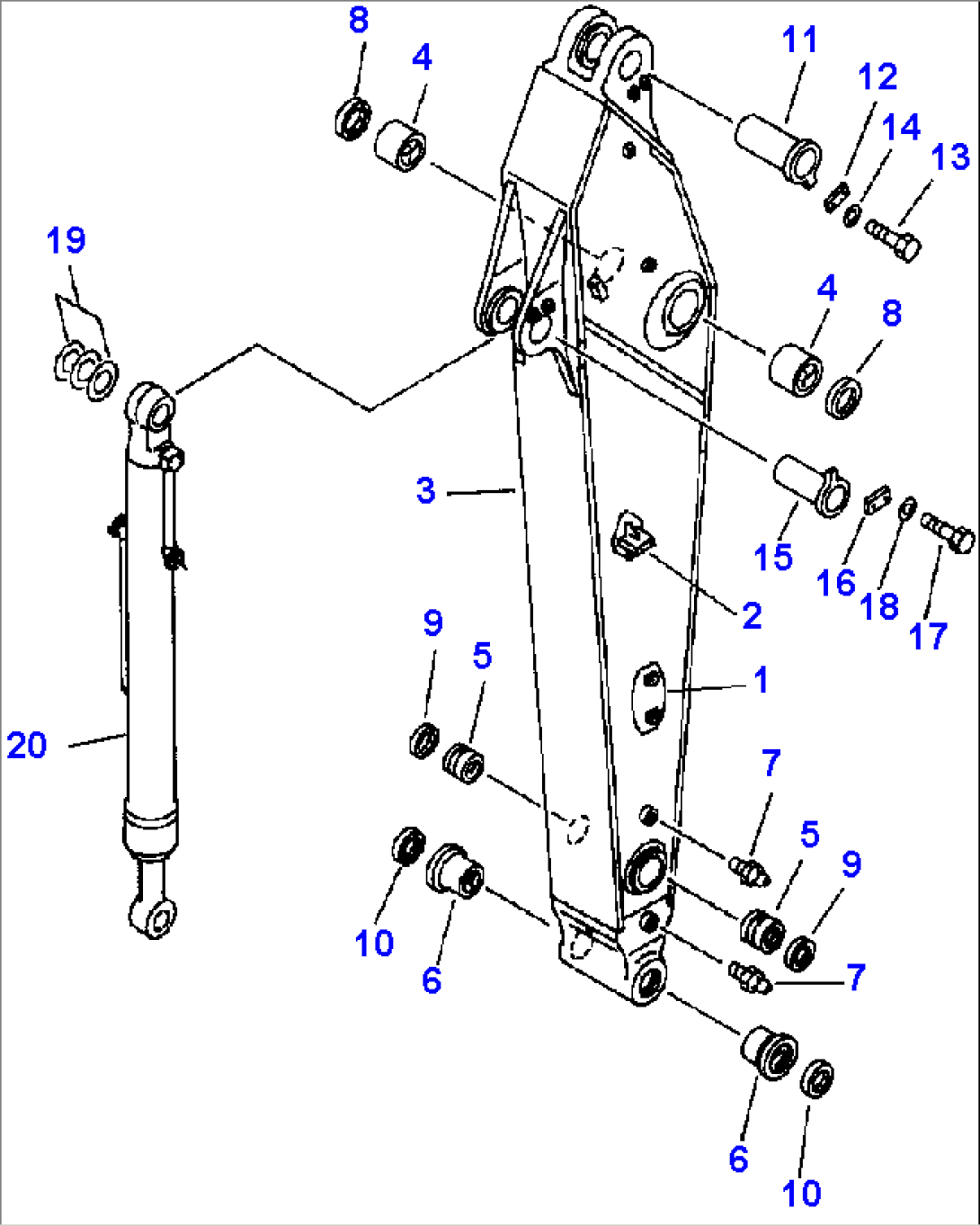 8
4
11
12
14
13
19
4
8
3
15
16
18
17
2
9
5
1
20
7
5
9
10
6
7
6
10