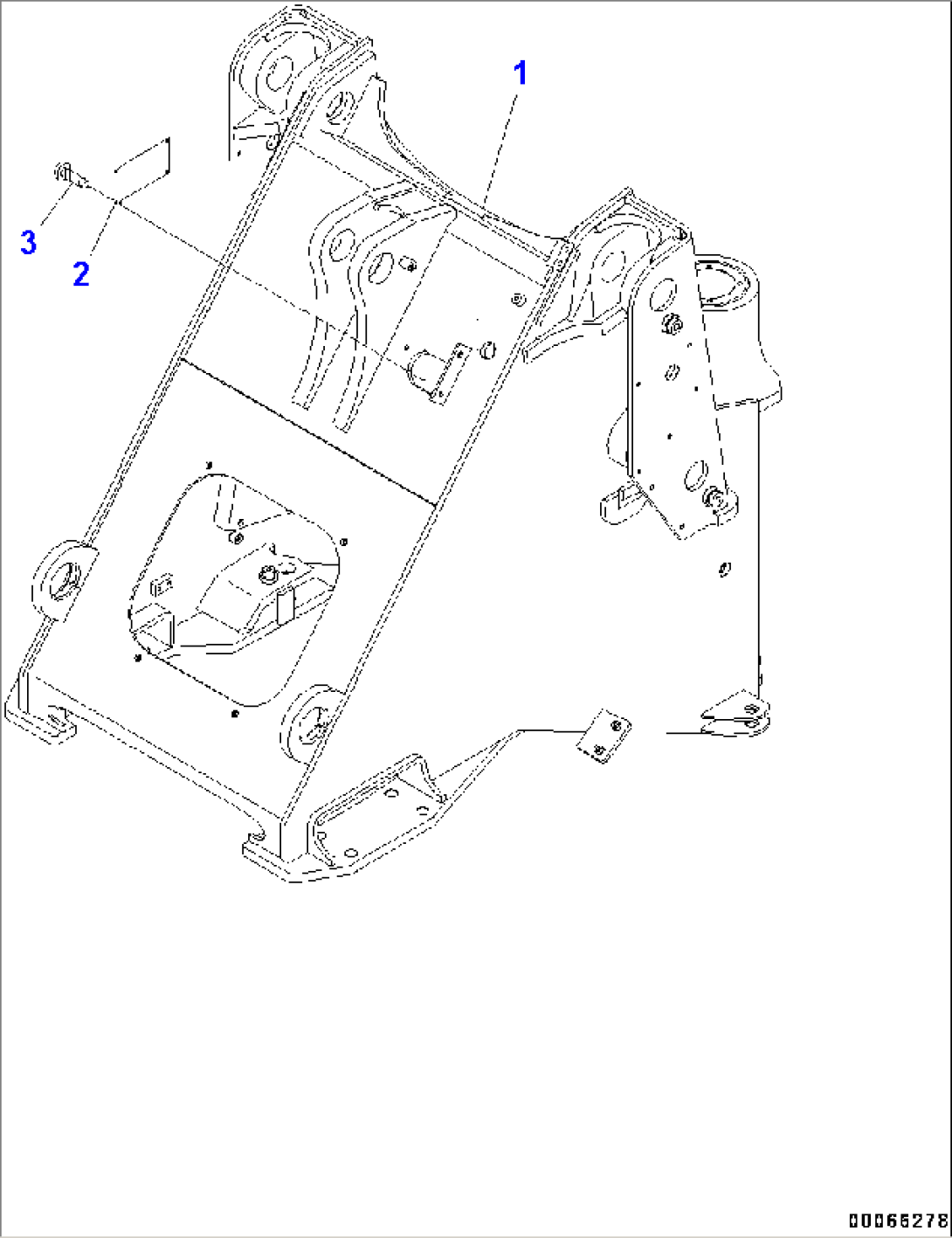 1
3
2
00066278