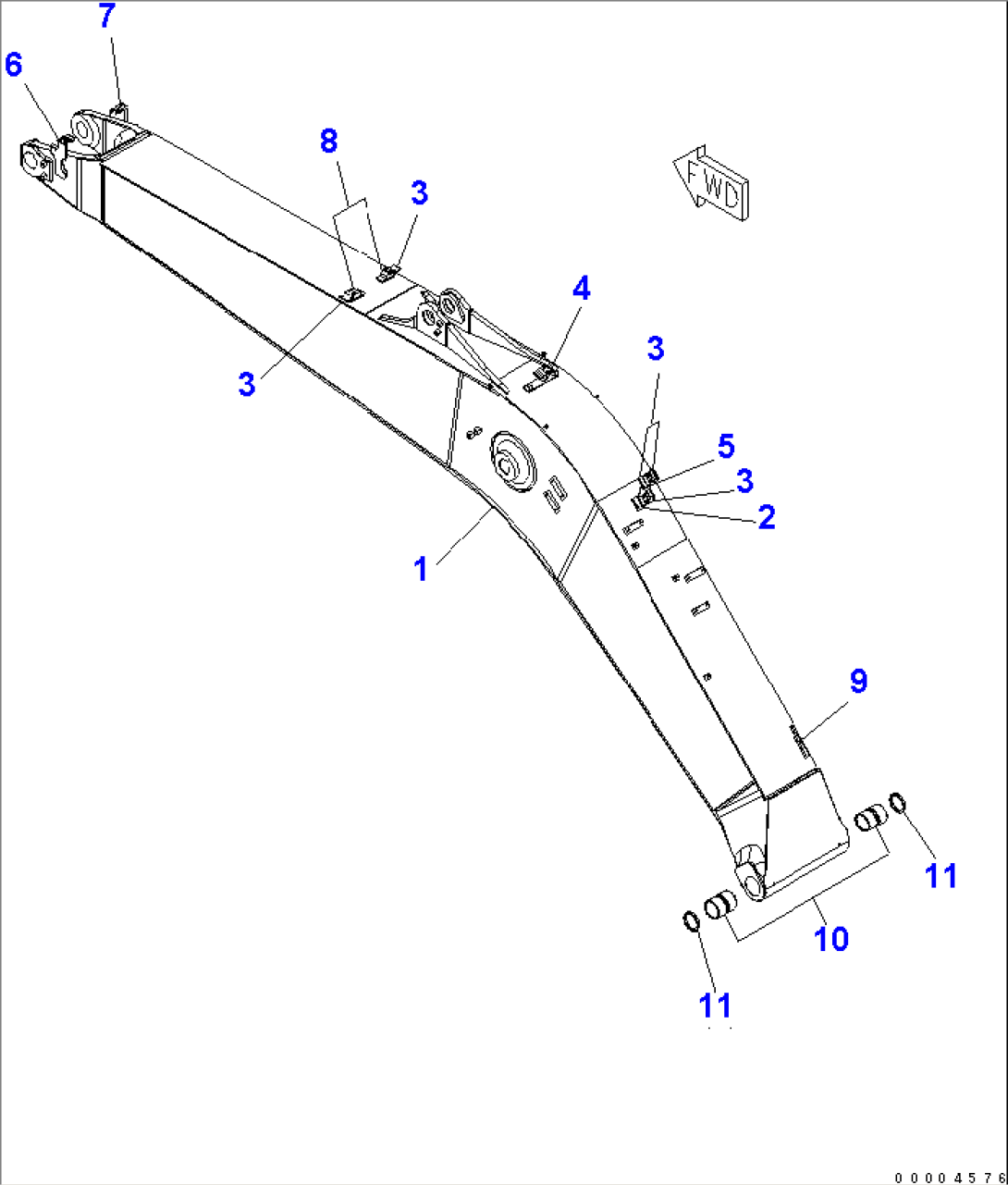 7
6
8
3
FWD
4
3
3
5
3
2
1
9
11
10
11
00004576