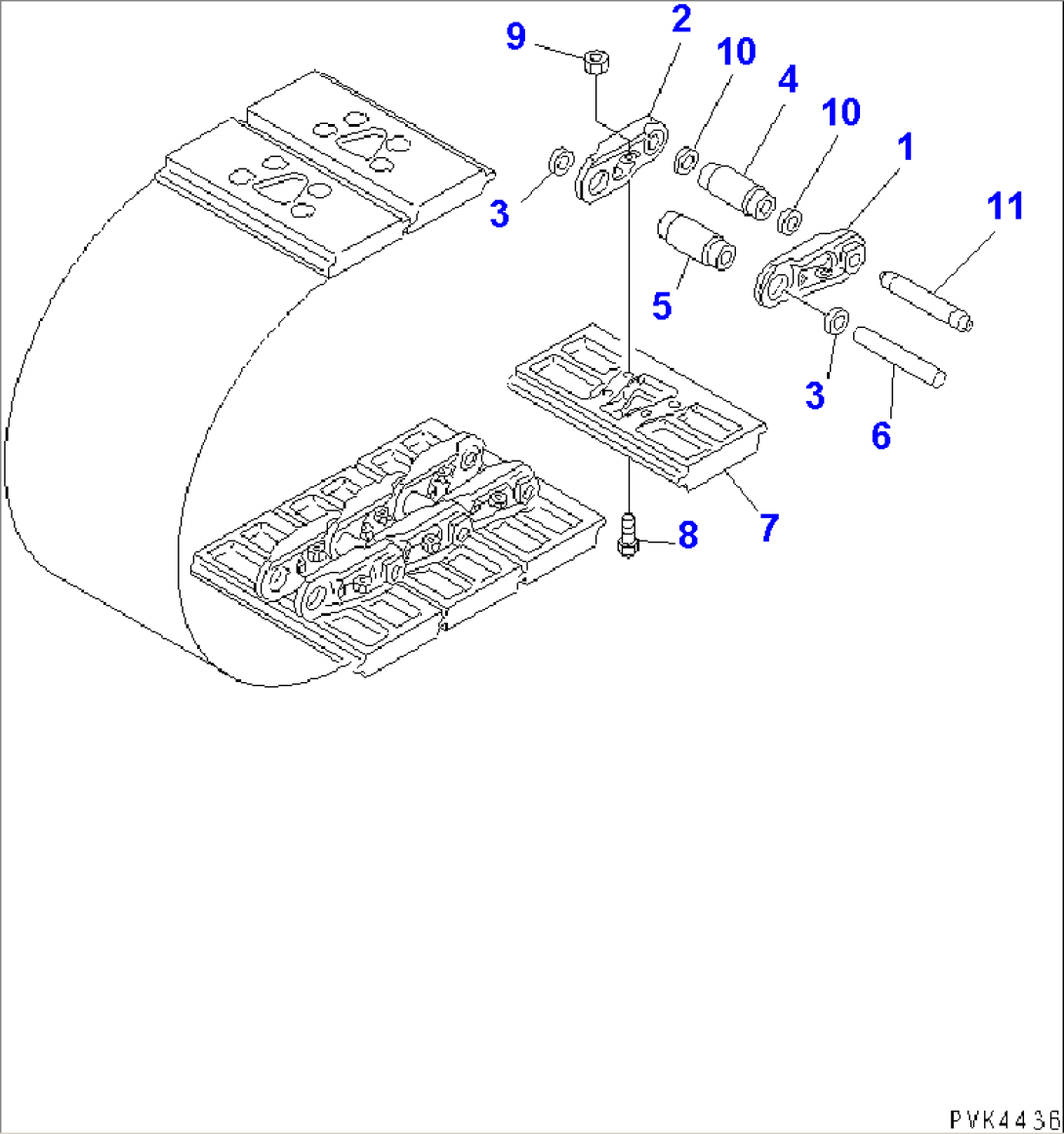 9
2
10
4
10
1
11
3
5
3
6
7
8
PVK4436