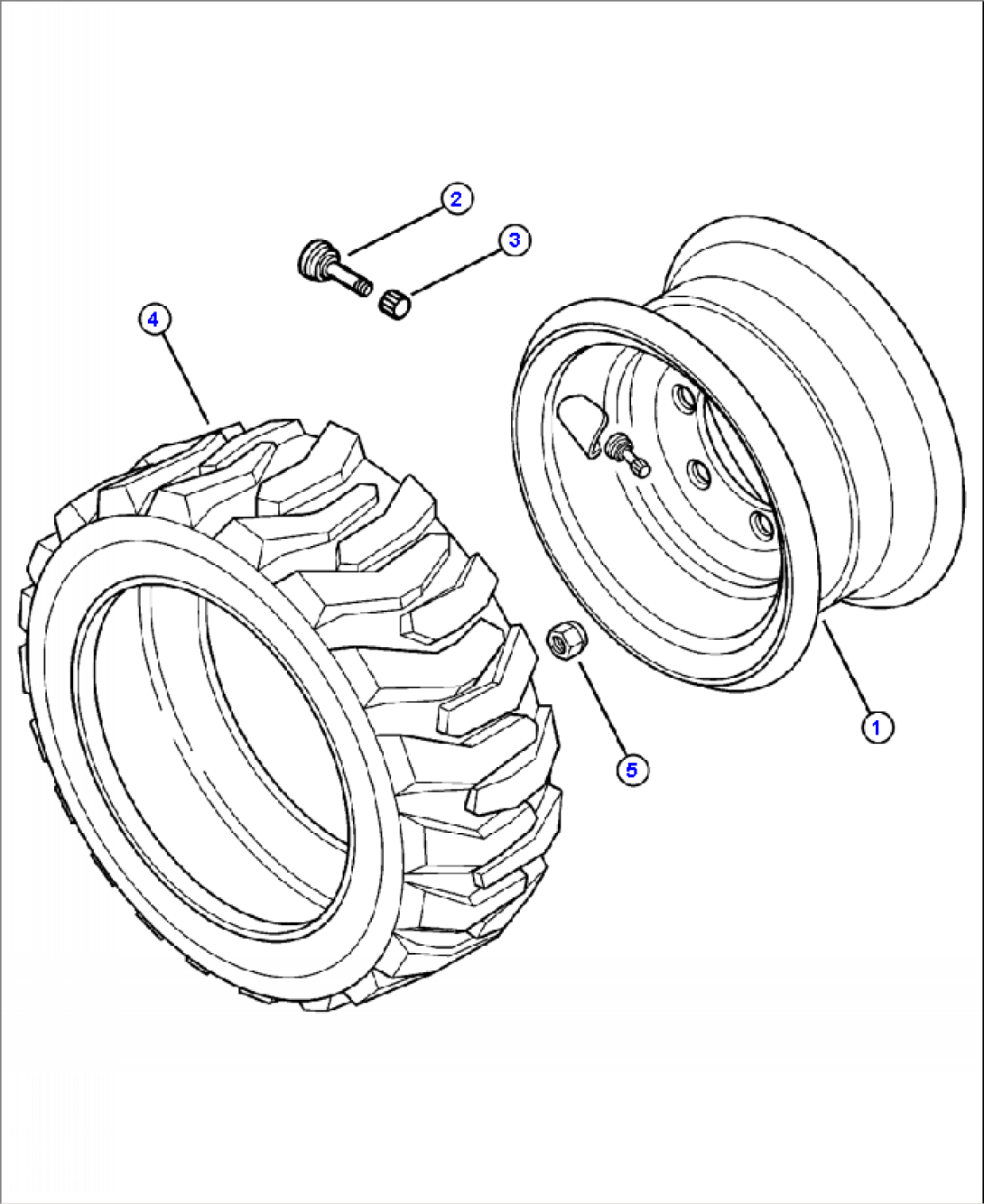 2
3
4
1
5