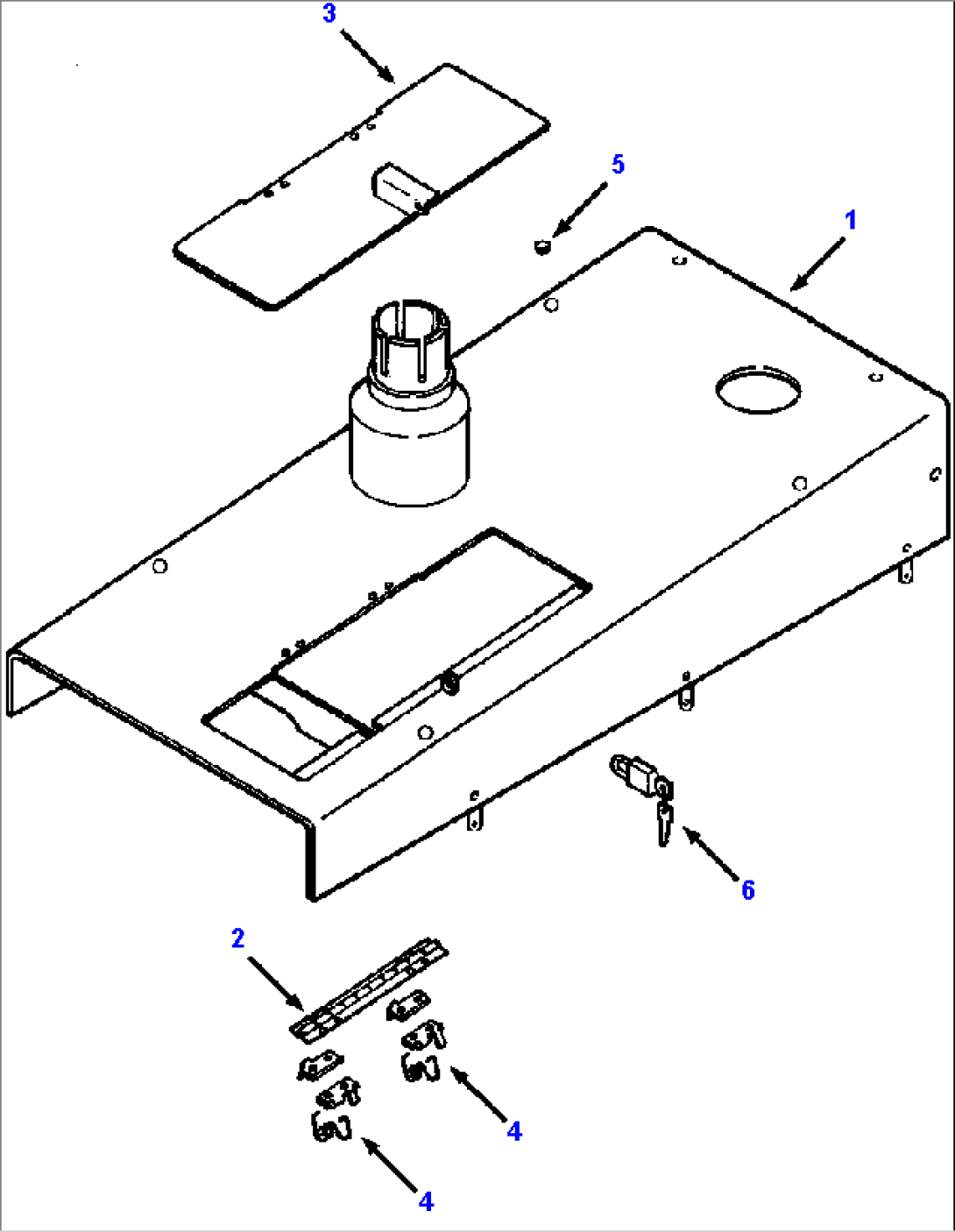 3
5
1
6
2
4
4