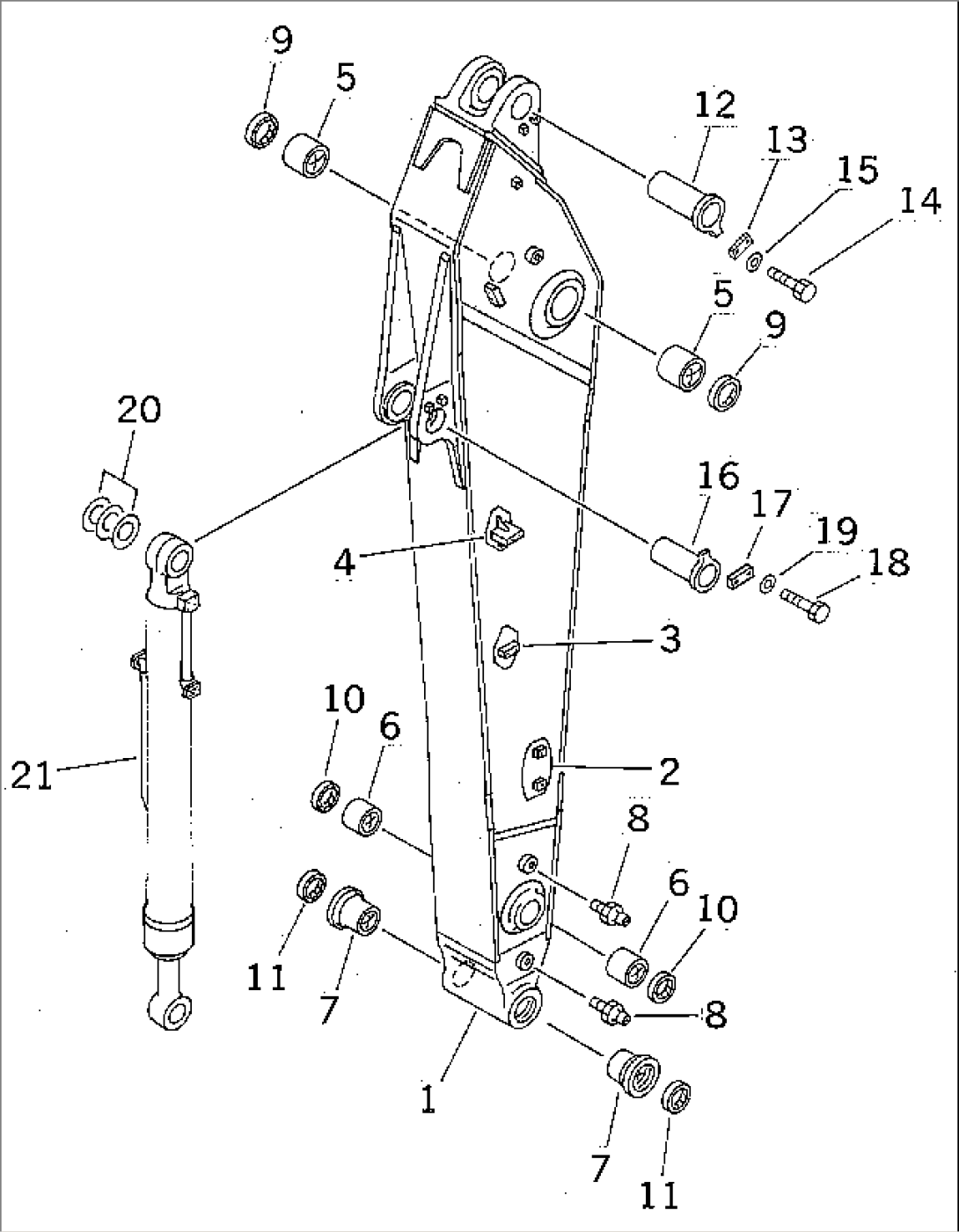 9
5
12
13
15
14
5
9
20
16
17
19
18
4
3
10
6
21
2
8
6
10
11
7
8
1
7
11