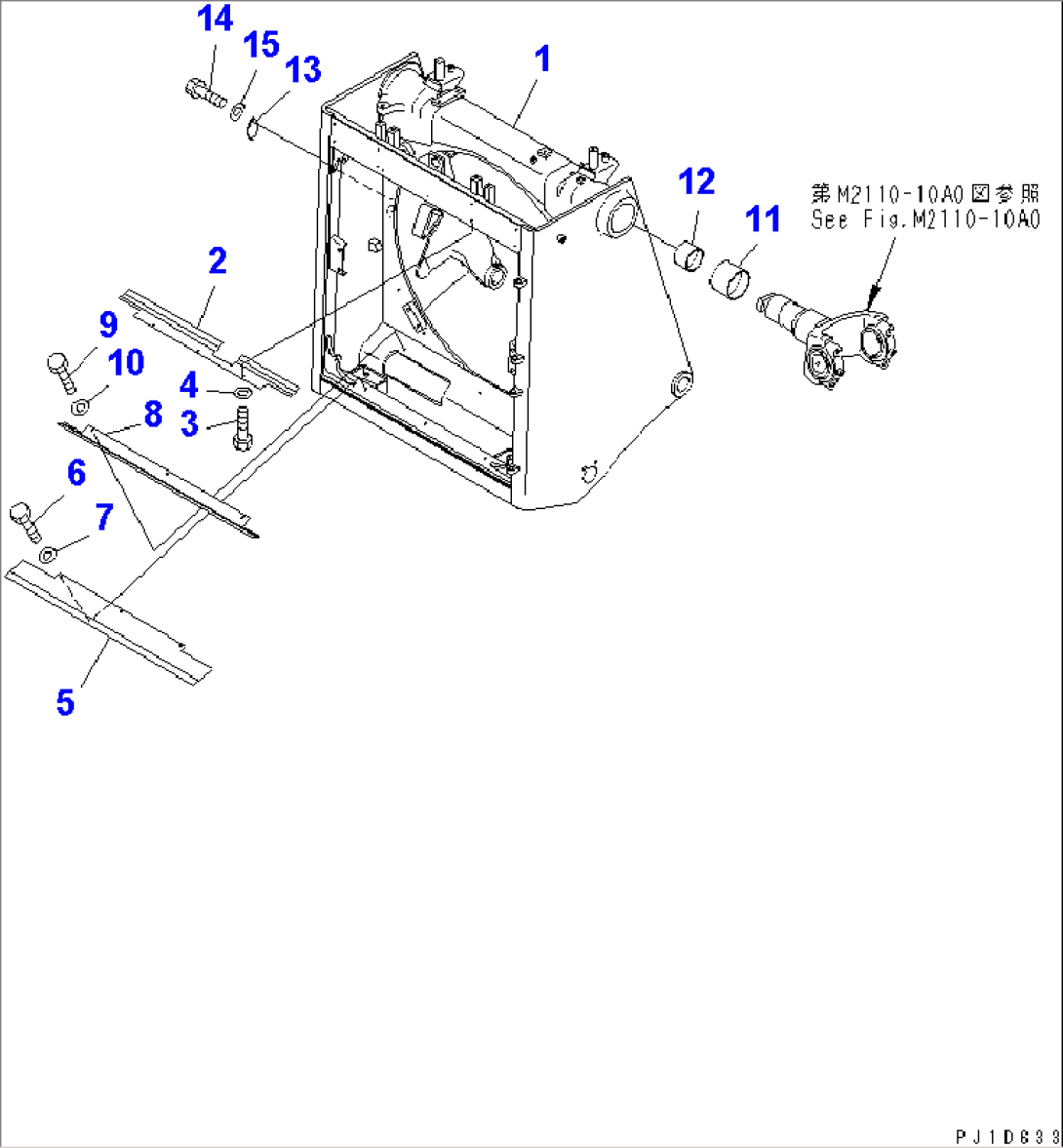 14
15
13
1
12
11
第M2110-10A0図参照
See Fig.M2110-10A0
2
9
10
4
3
8
6
7
5

PJ1D633