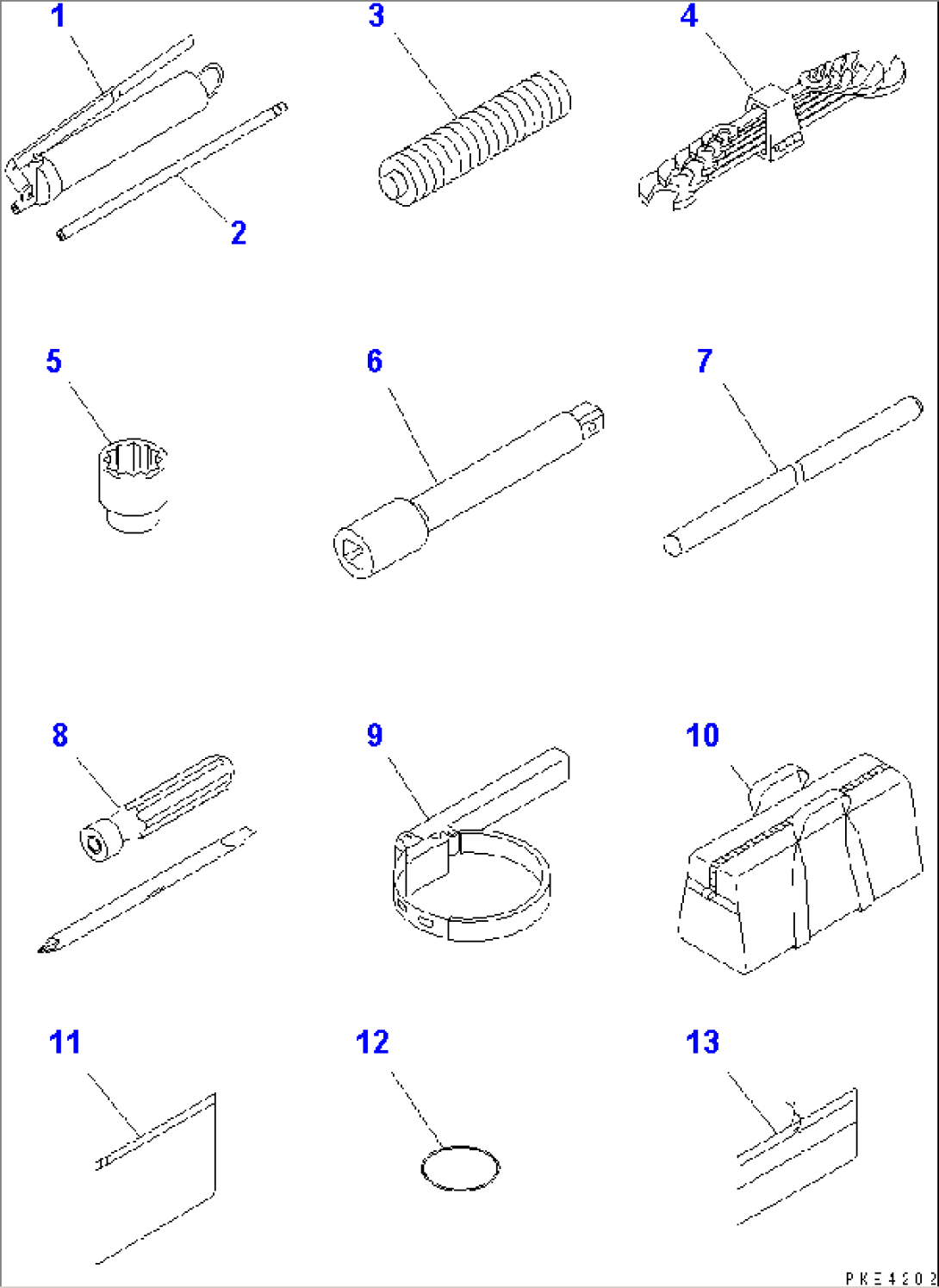 1
3
4
2
5
6
7
8
9
10
11
12
13
PKE4202