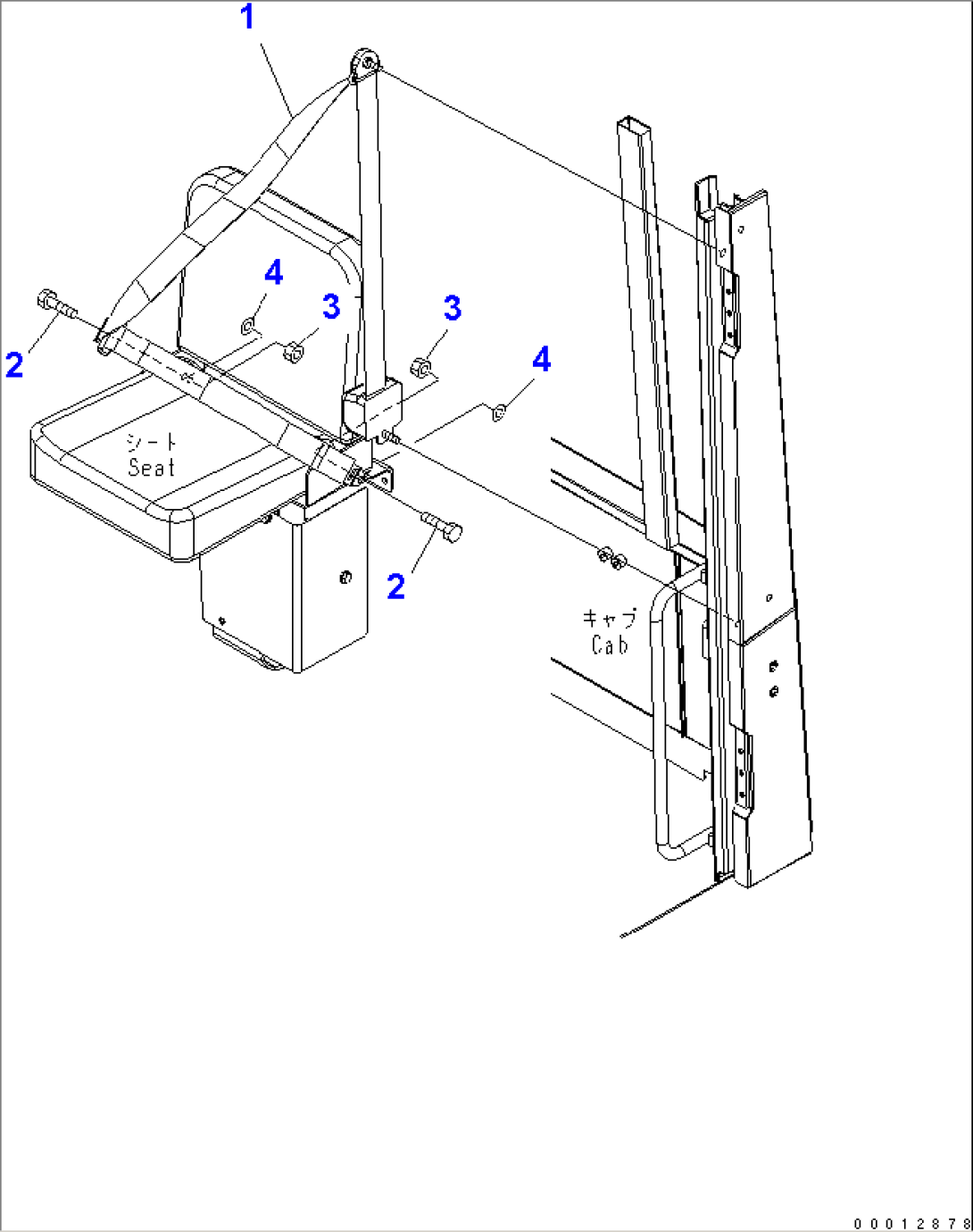 1

4

3

3

2

4

シート
Seat

2

キャブ
Cab

00012878