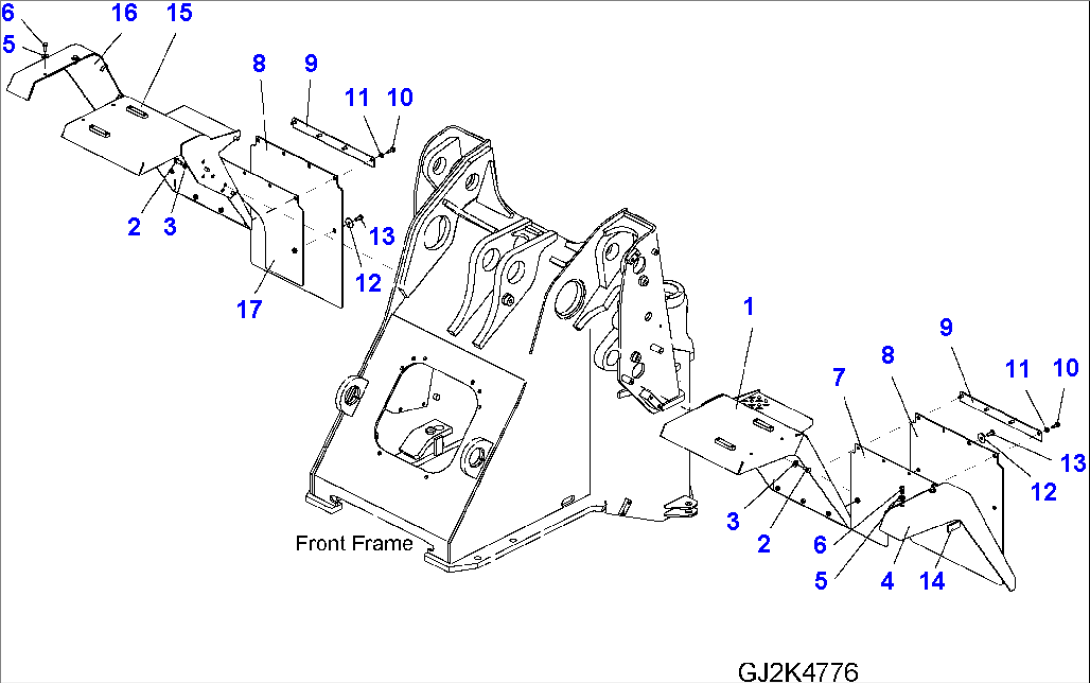 6
5
16
15
8
9
11
10
2
3
13
12
17
1
9
8
7
11
10
13
12
3
2
6
5
4
14
Front Frame
GJ2K4776