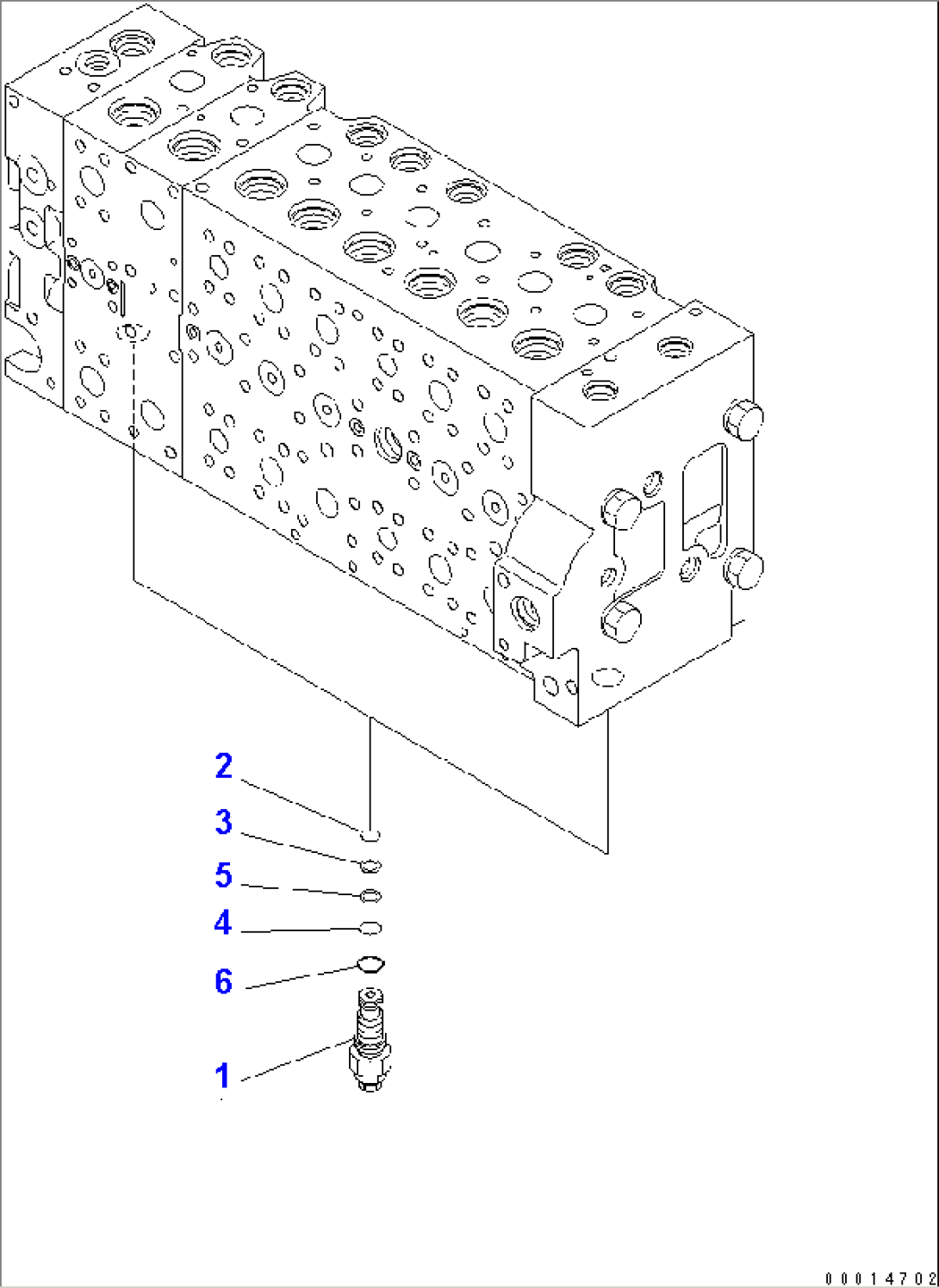 2
3
5
4
6
1
00014702