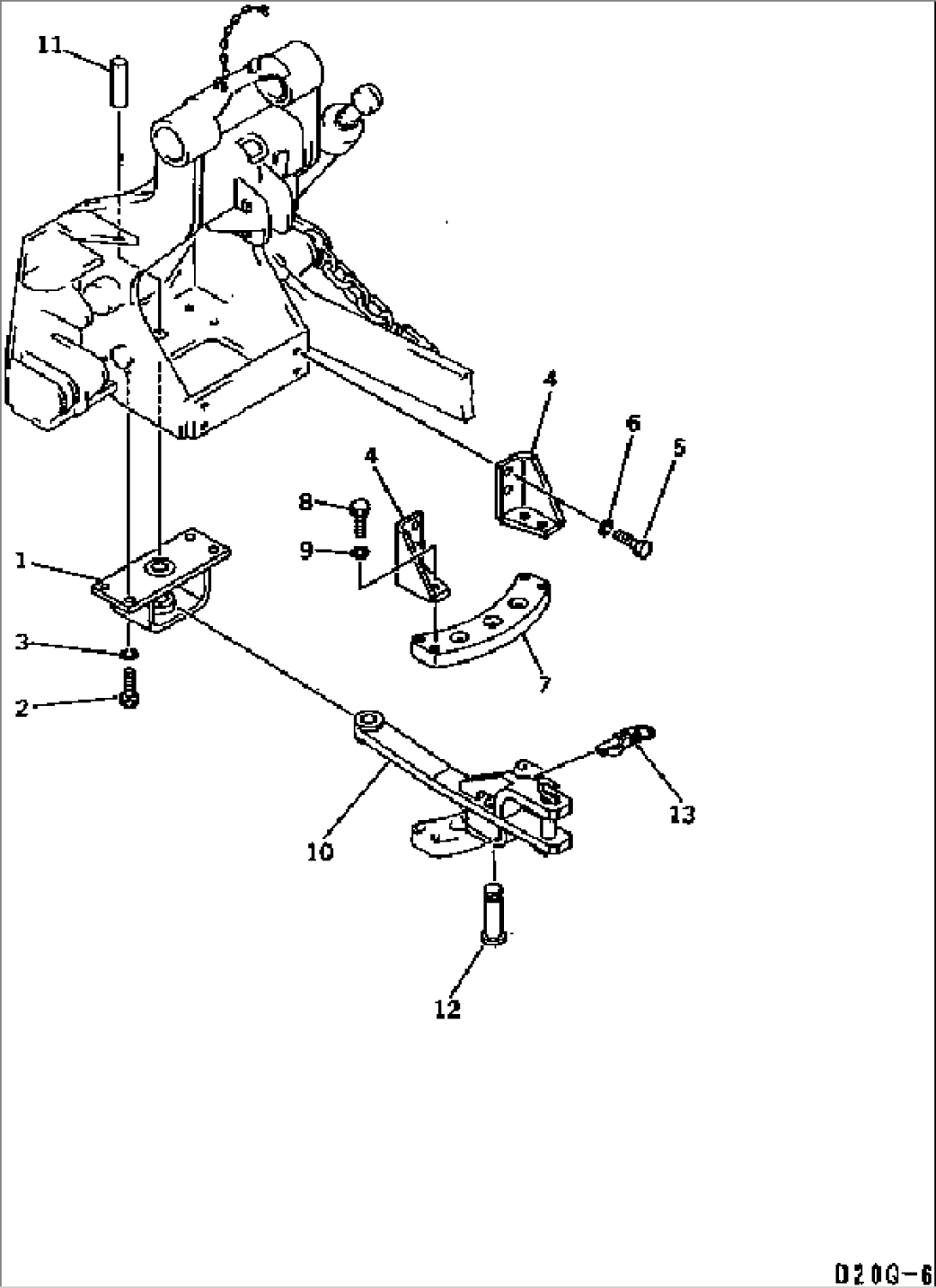 11
4
6
5
4
8
9
1
3
2
7
10
13
12
D20Q-6