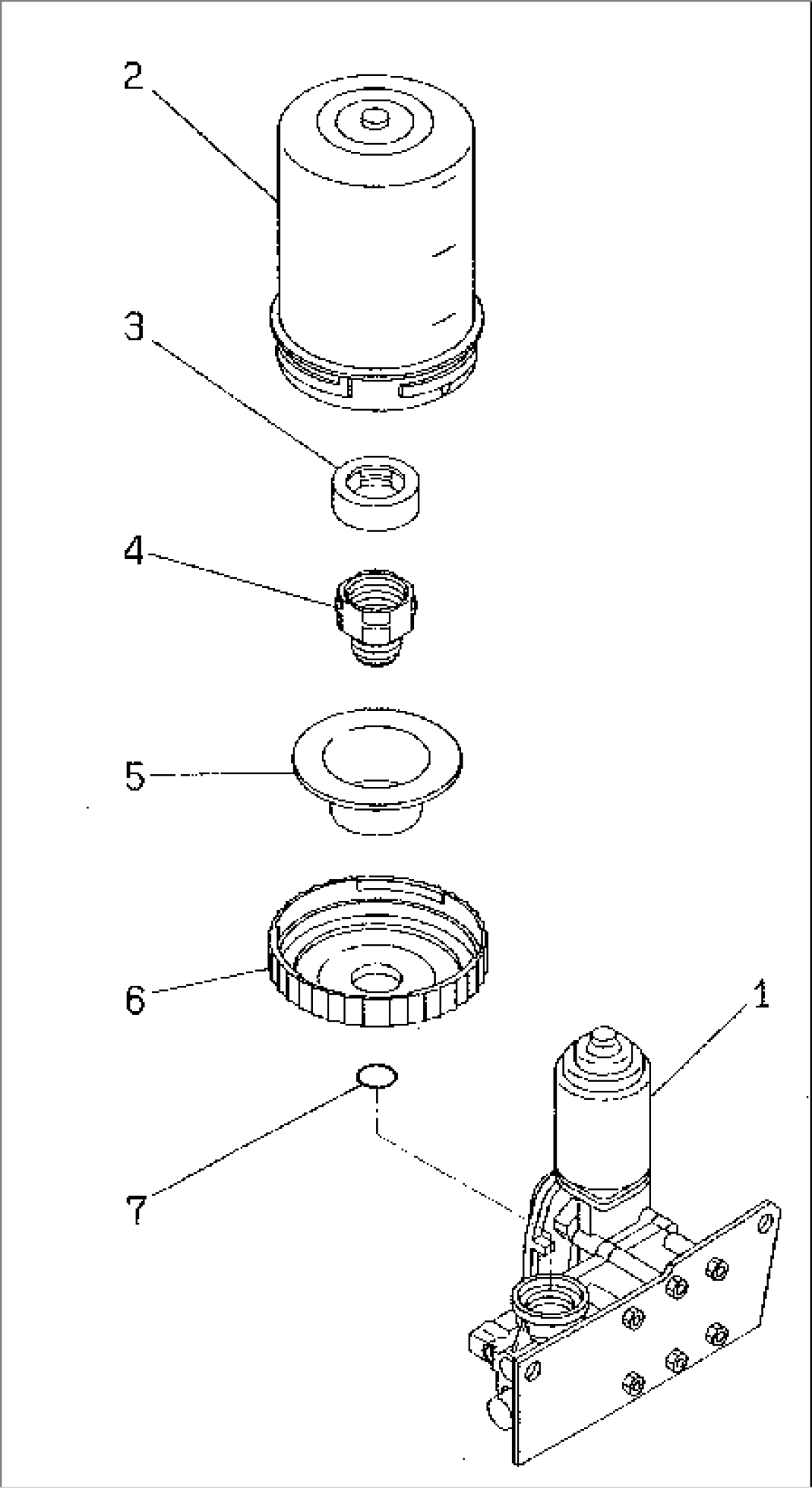 2
3
4
5
6
1
7