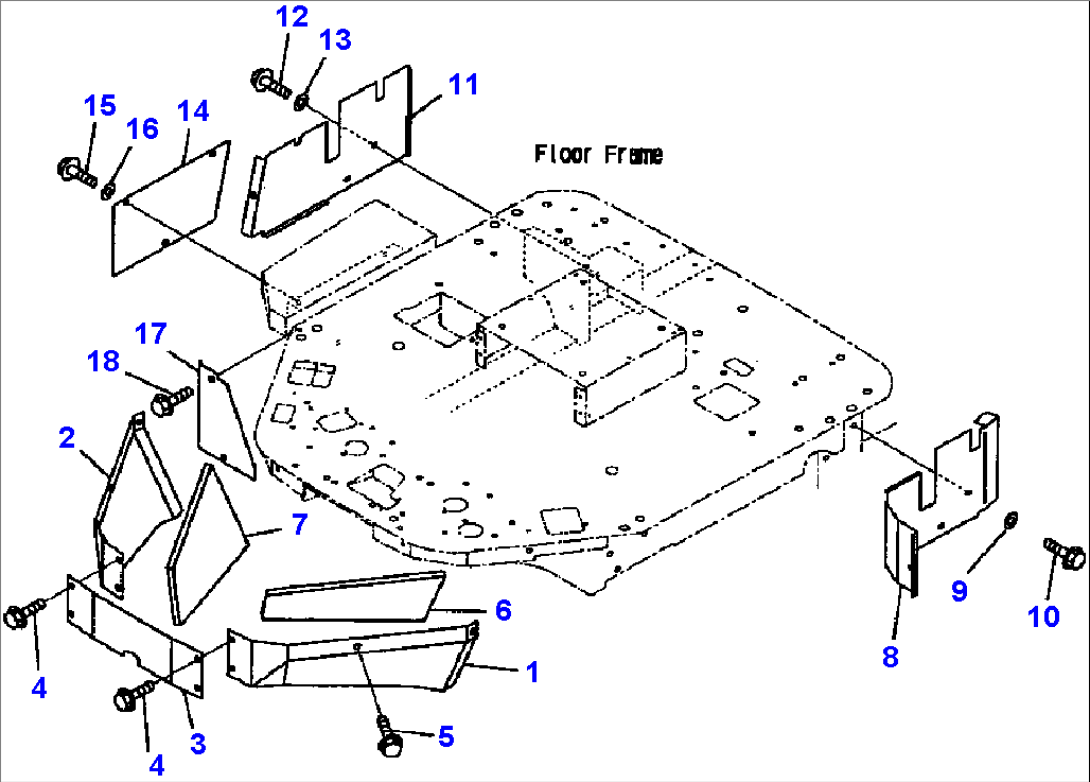 12
13
11
15
16
14
Floor Frame
17
18
2
7
6
1
4
4
3
5
8
9
10