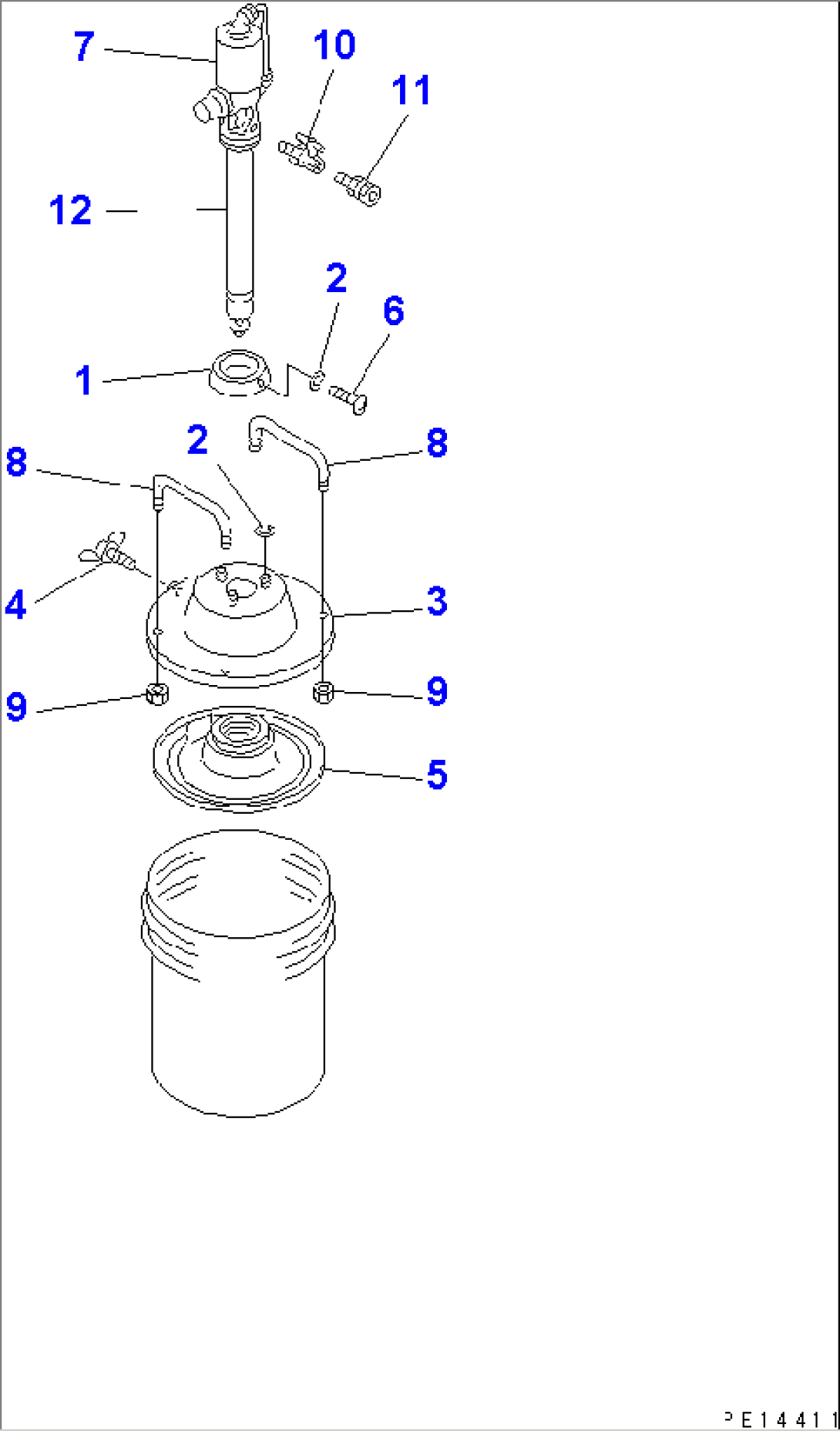 7
10
11
12
2
6
1
2
8
8
4
3
9
9
5
PE14411