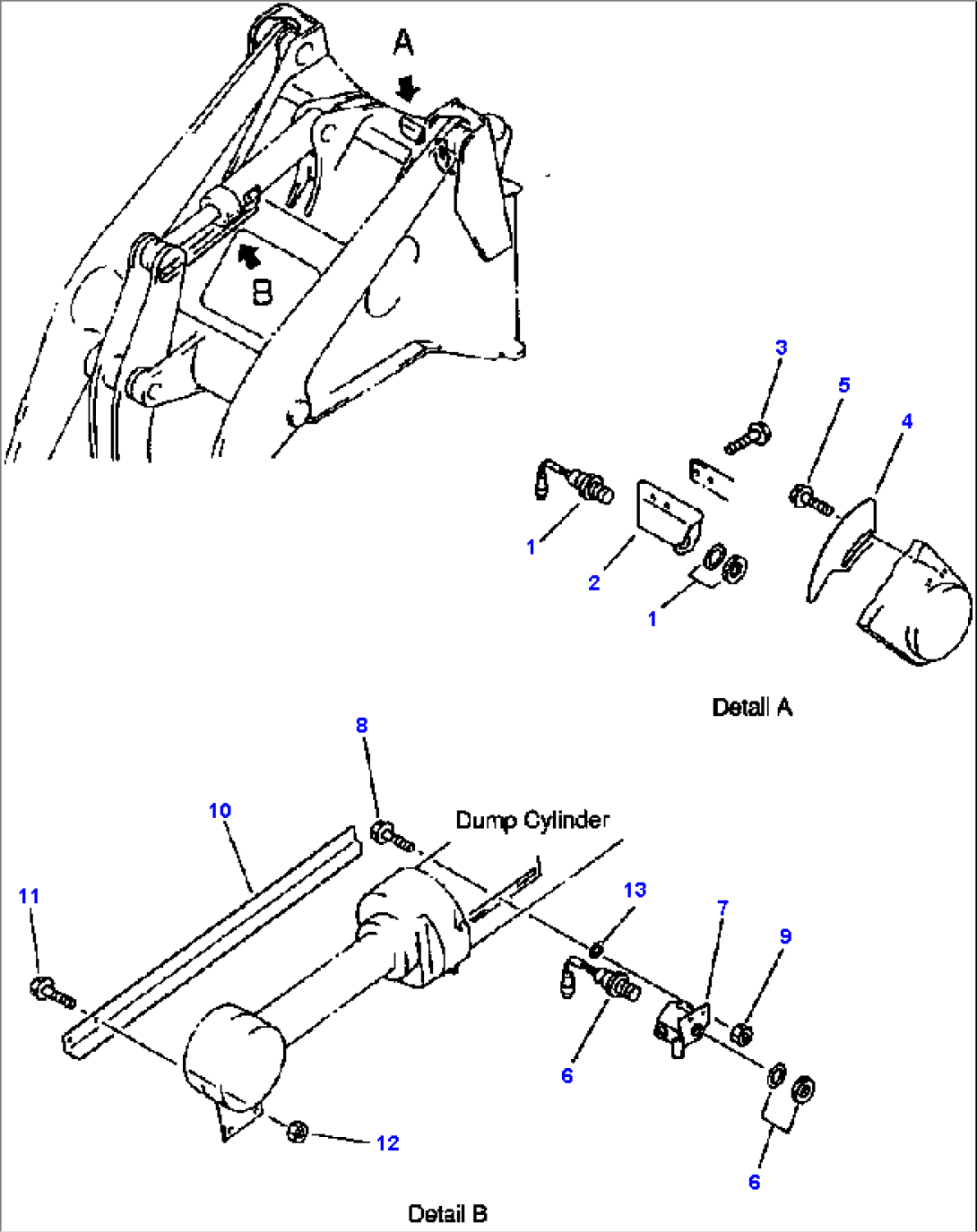 A

B

3

5

4

1

2

1

Detail A

8

10

Dump Cylinder

11

13

7

9

6

12

6

Detail B