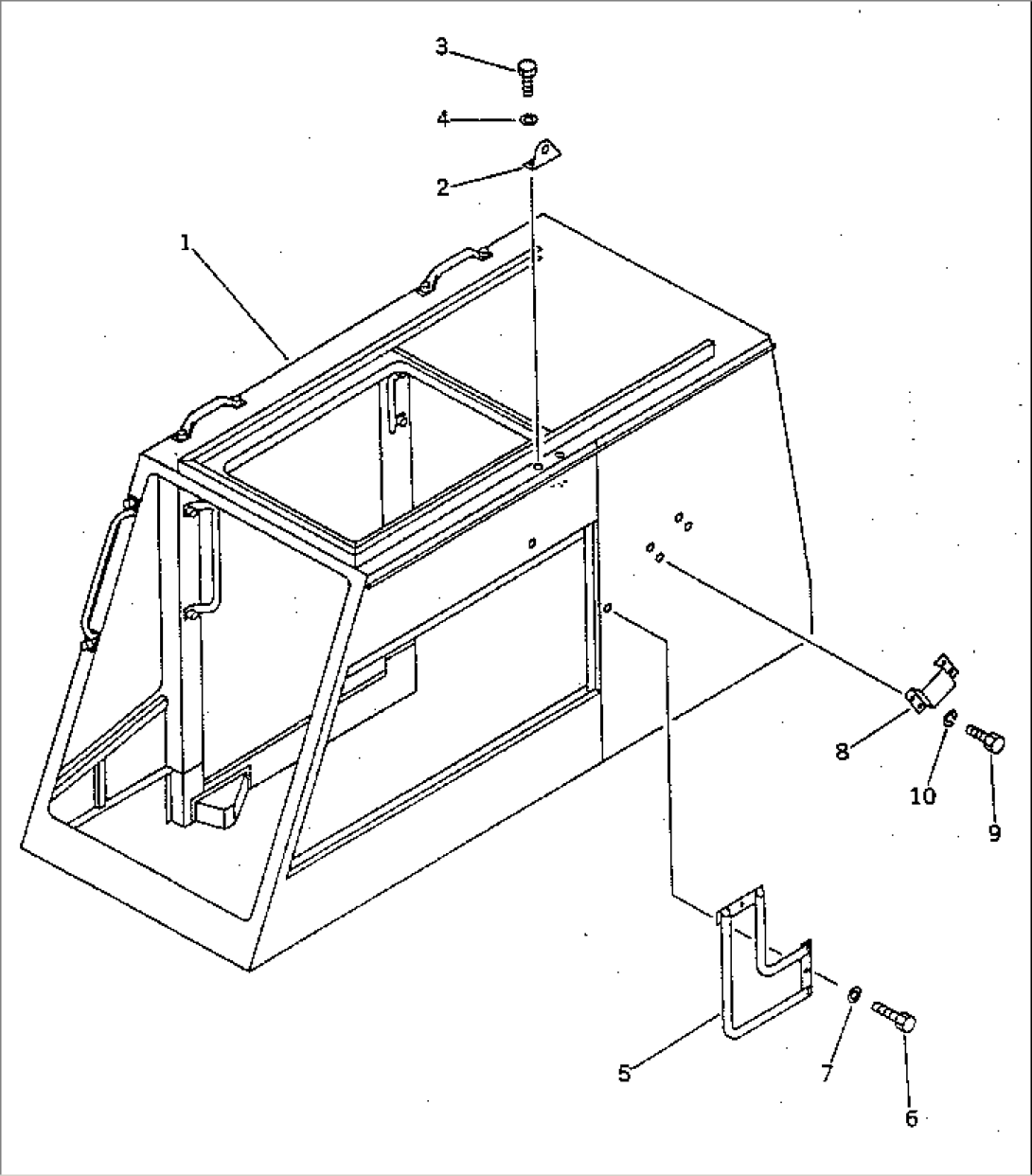 3
4
2
1
8
10
9
5
7
6