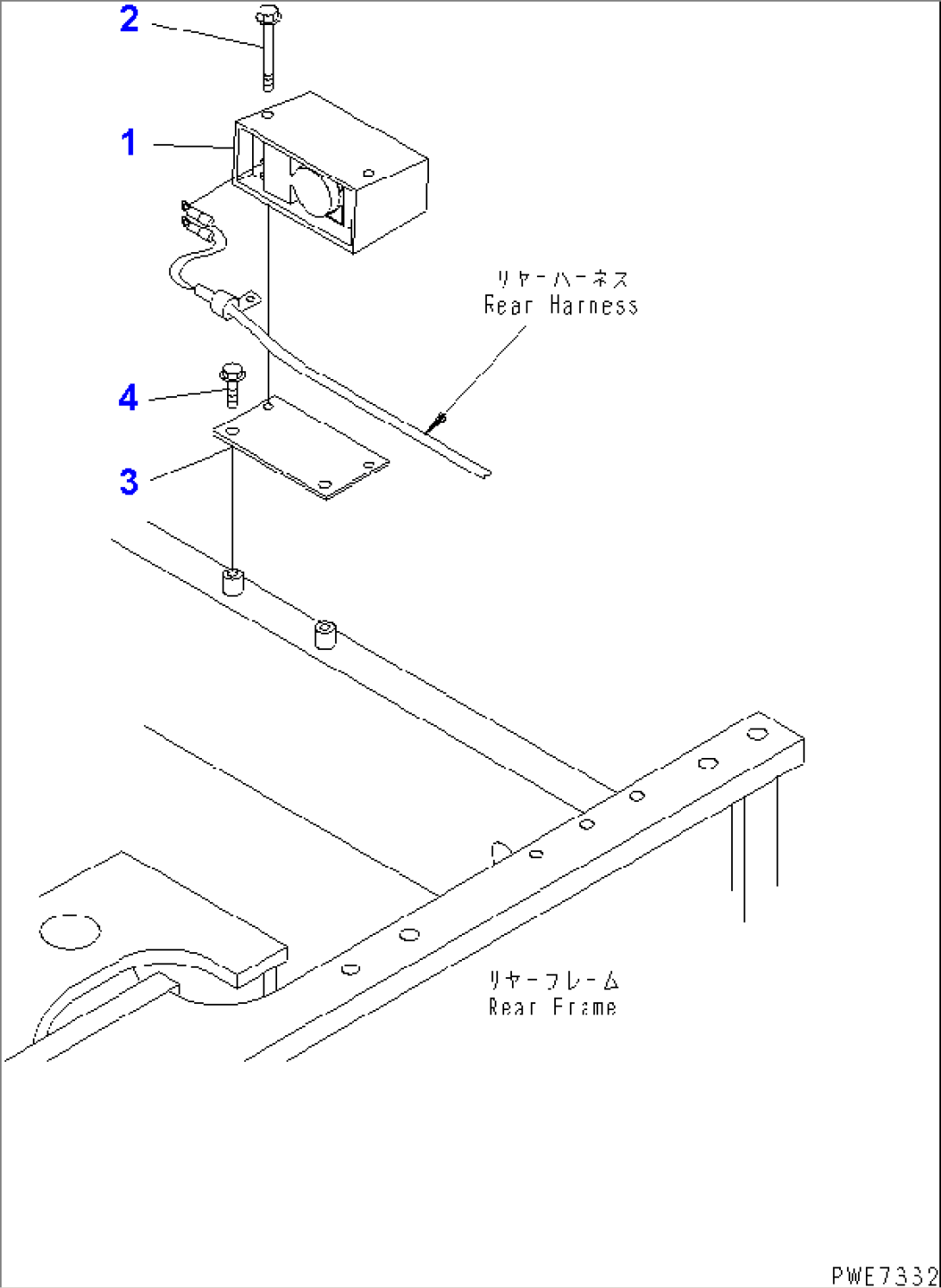 2

1

リヤーハーネス
Rear Harness

4

3

リヤーフレーム
Rear Frame

PWE7332