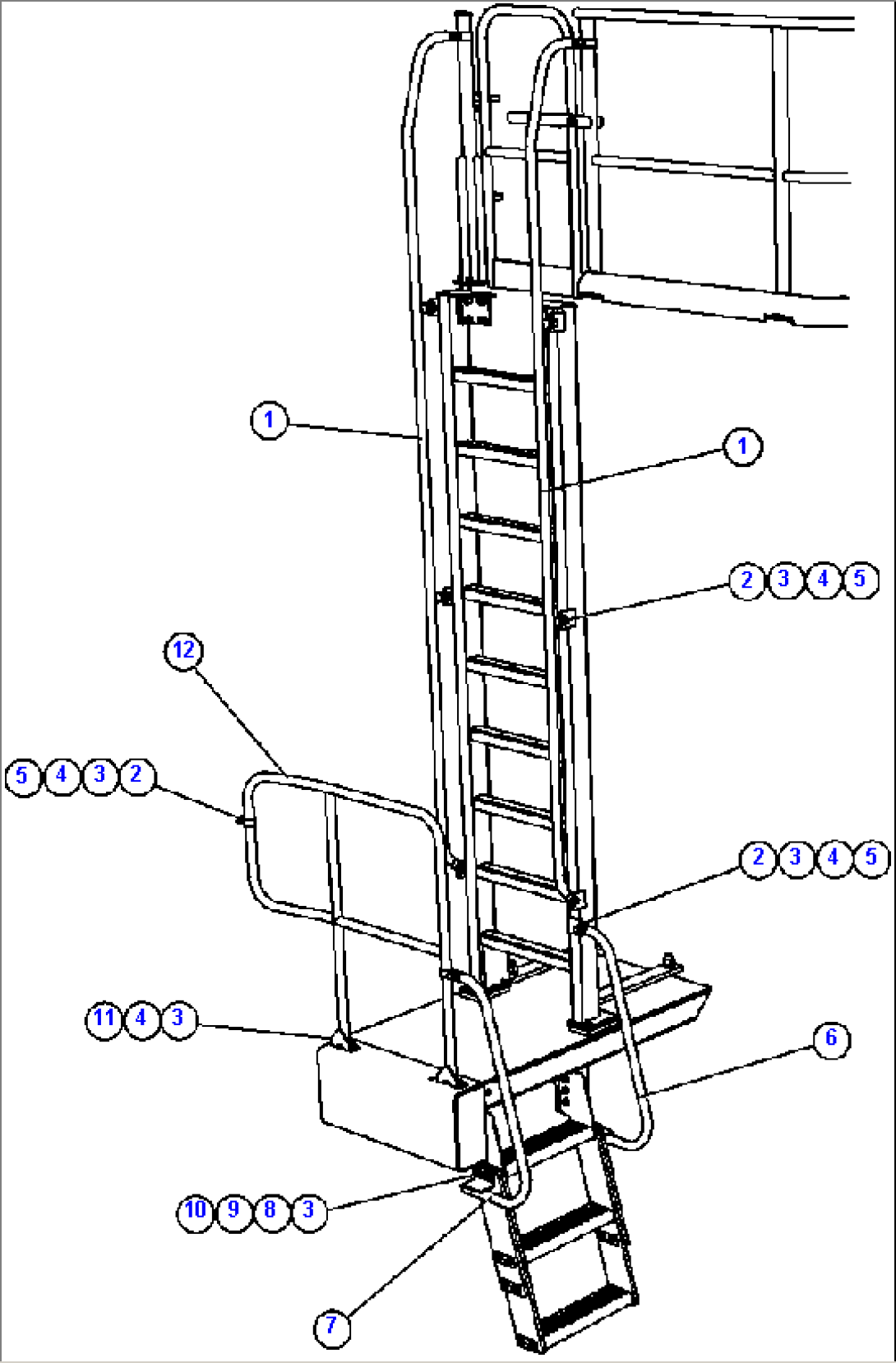 1
1
2 3 4 5
12
5 4 3 2
2 3 4 5
11 4 3
6
10 9 8 3
7