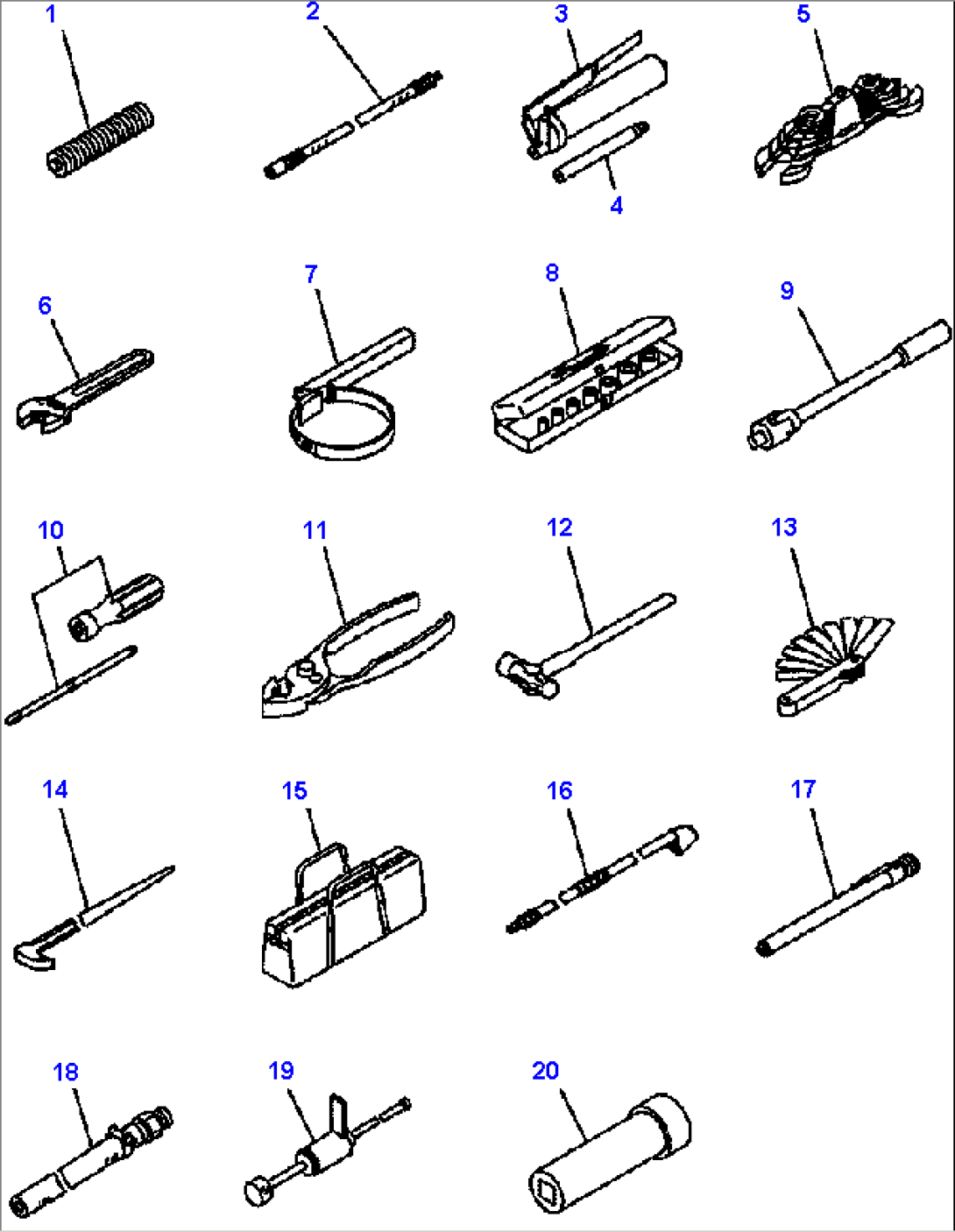 1
2
3
5
4
6
7
8
9
10
11
12
13
14
15
16
17
18
19
20