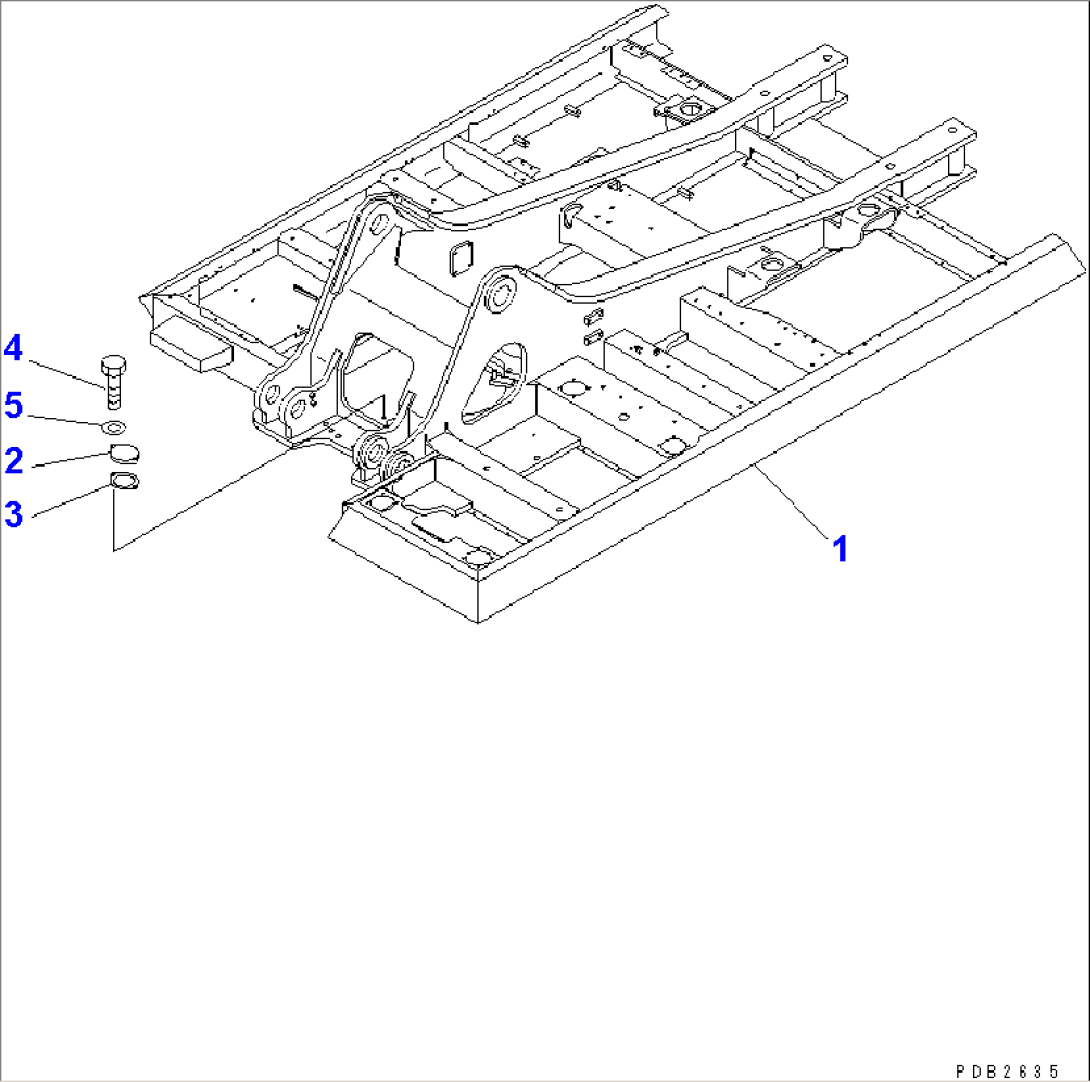 4
5
2
3
1
PDB2635