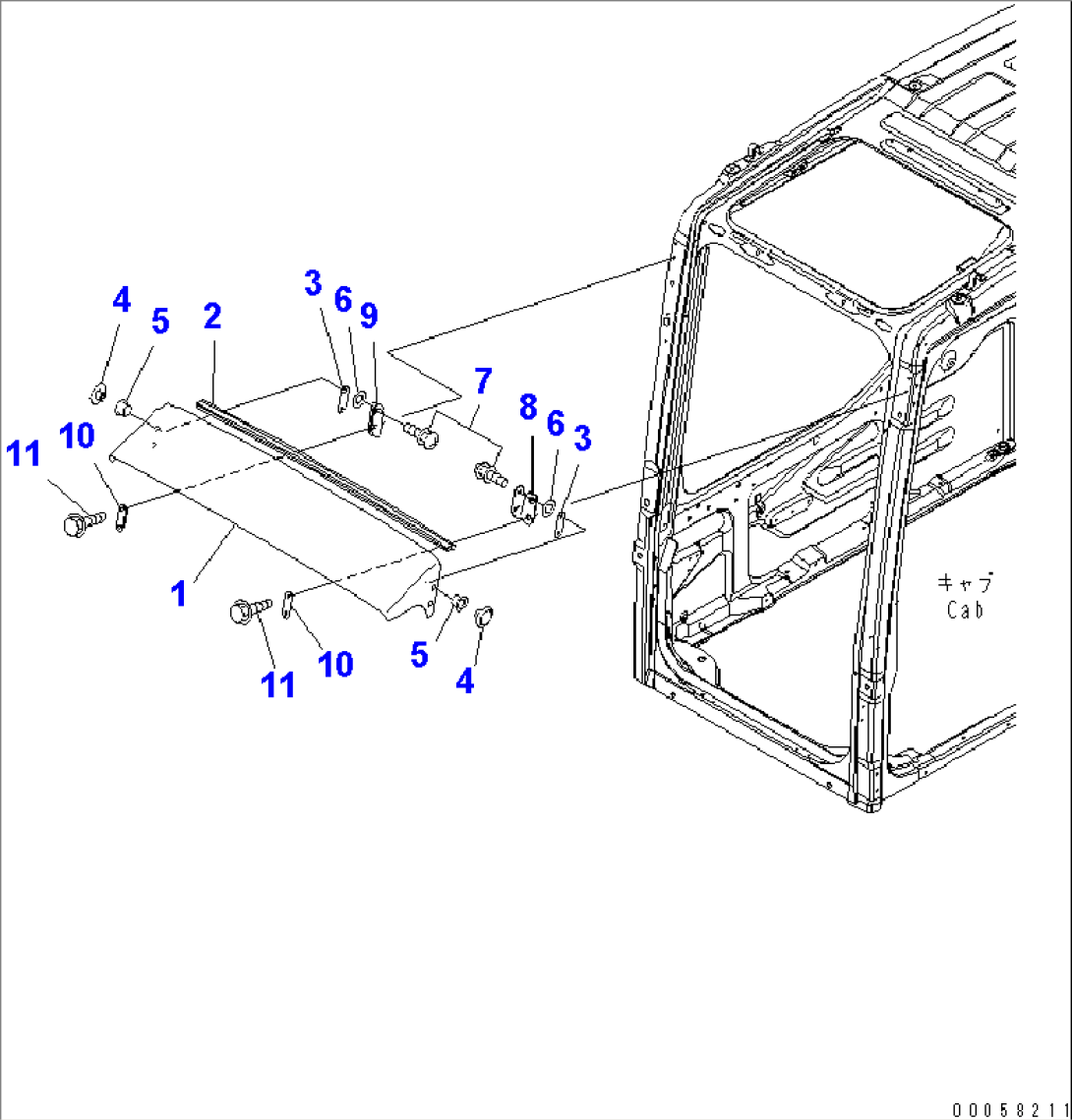 4
5
2
3
6
9
7
8
6
3
11
10
1
11
10
5
4
キャブ
Cab
00058211