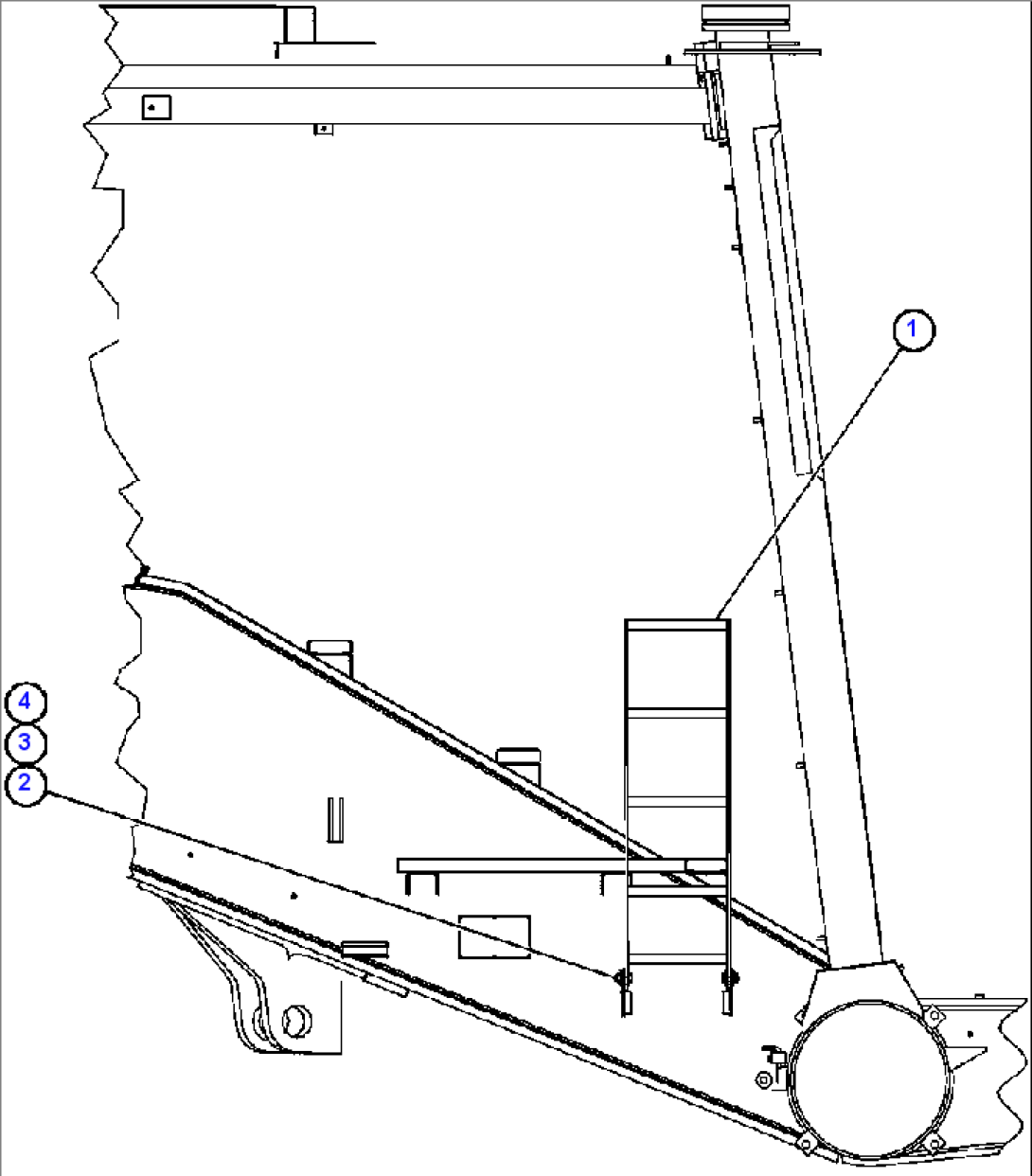 1
4
3
2