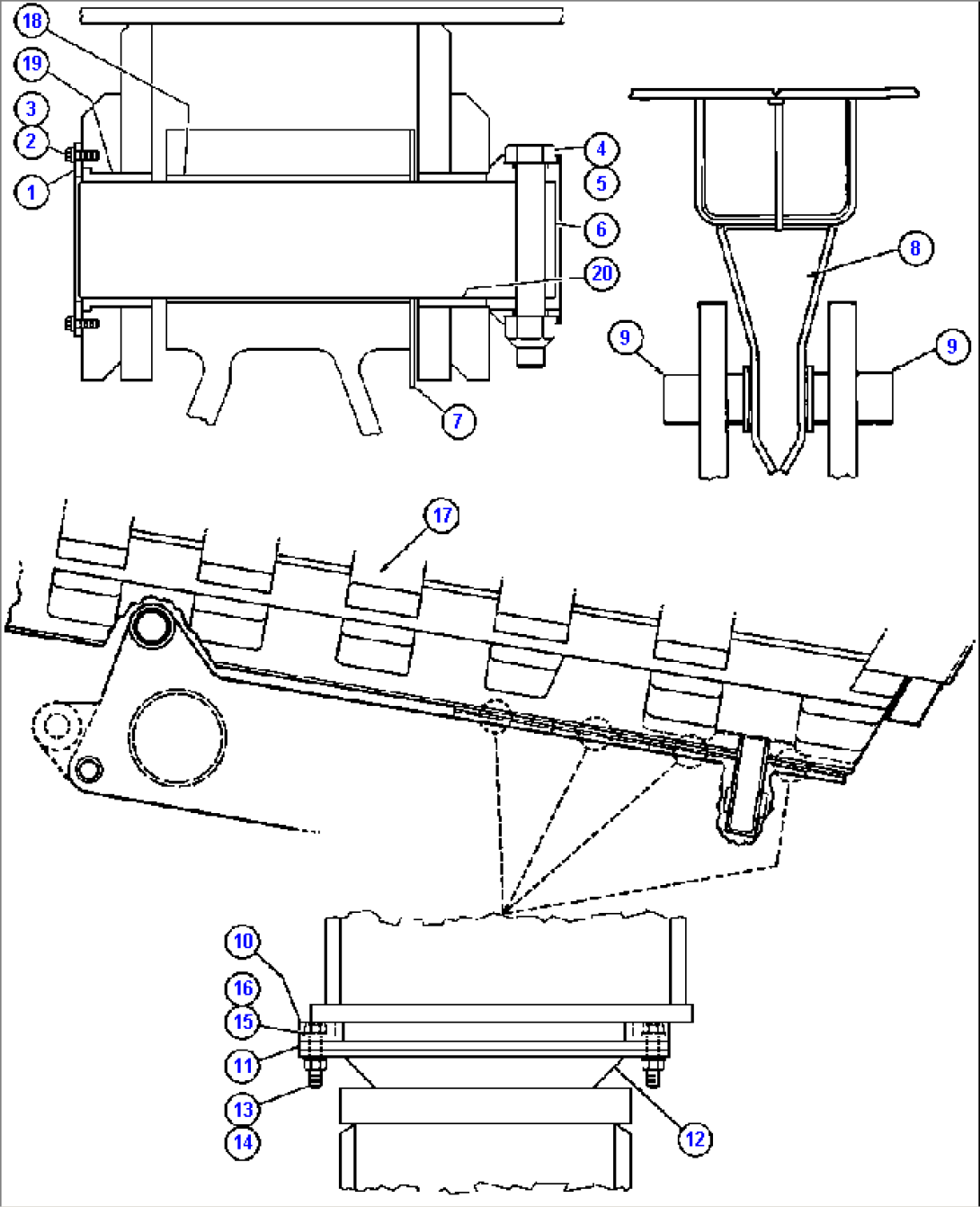 18
19
3
2
1
4
5
6
20
7
8
9
9
17
10
16
15
11
13
14
12