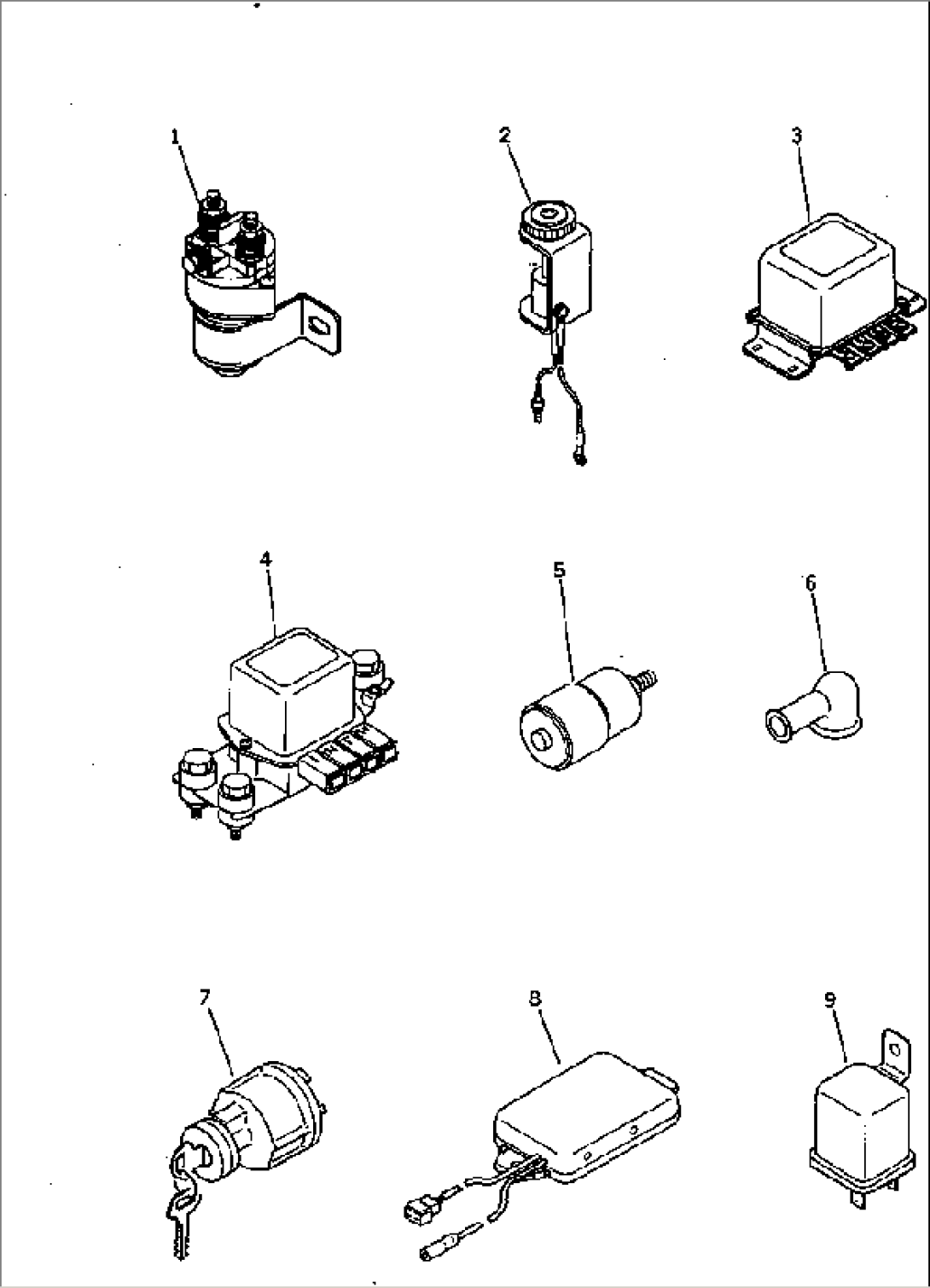 1
2
3
4
5
6
7
8
9