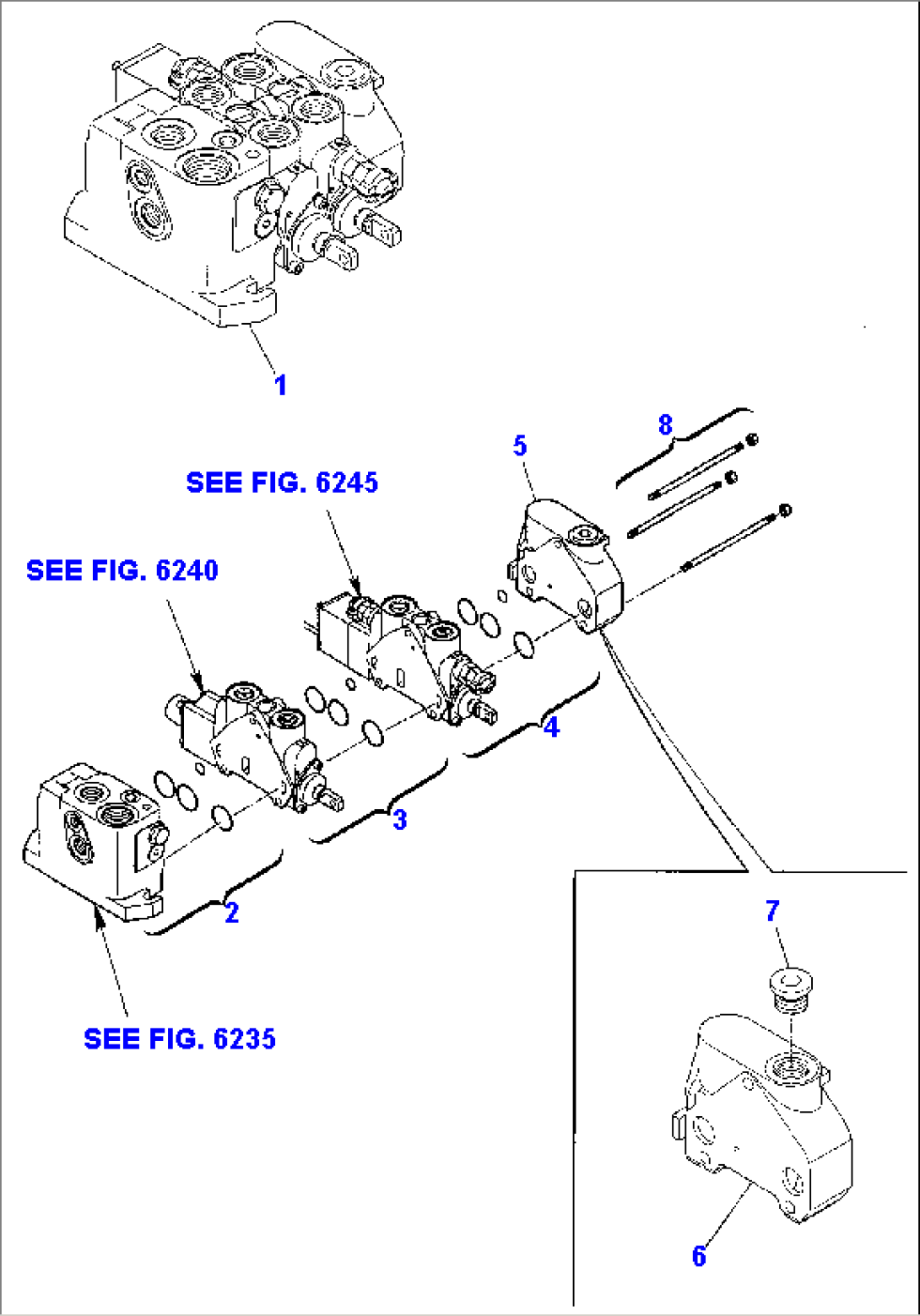 1

8

5

SEE FIG. 6245

SEE FIG. 6240

4

3

2

SEE FIG. 6235

7

6