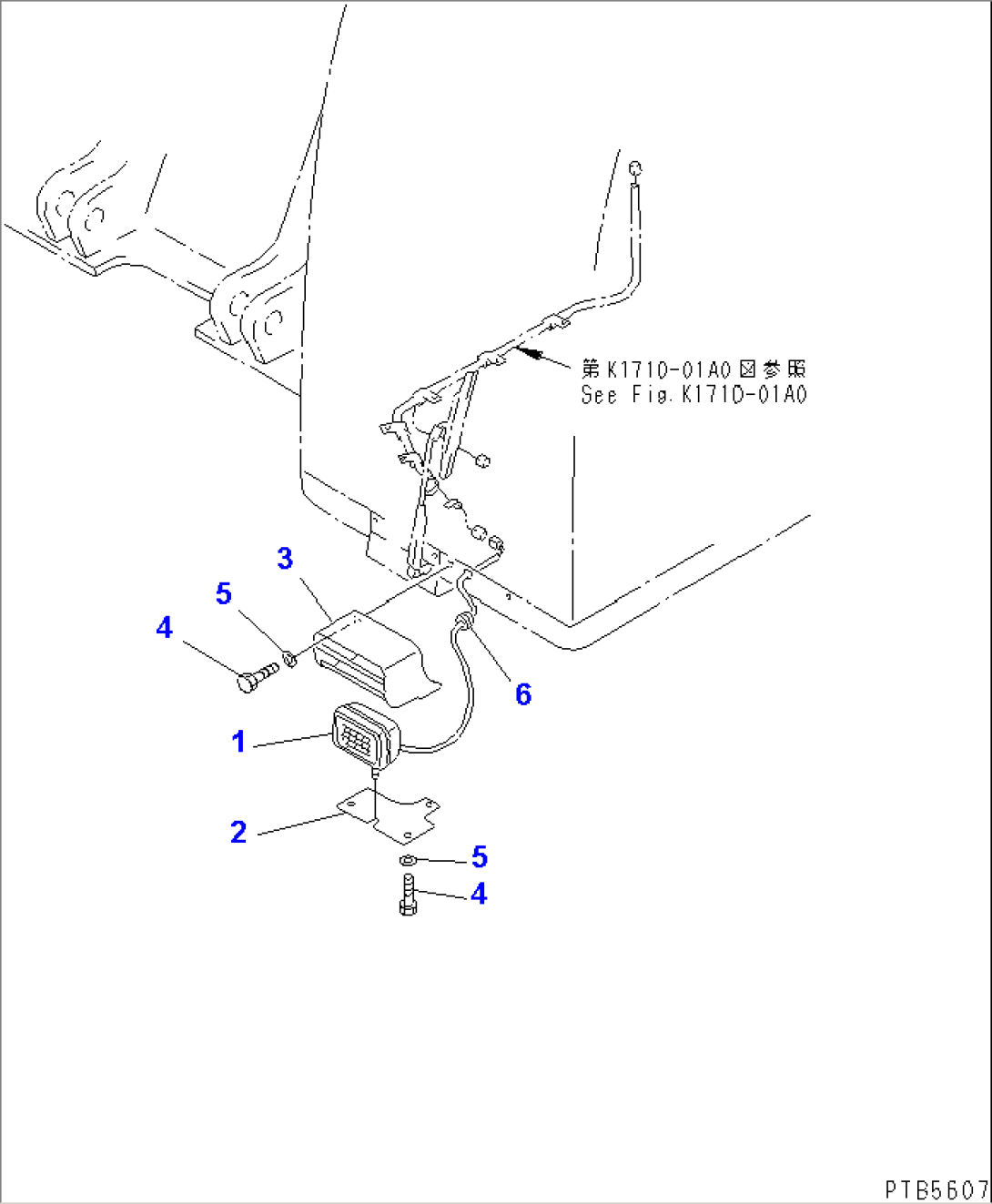 第K1710-01A0図参照
See Fig.K1710-01A0

3
5
4
6
1
2
5
4

PTB5607