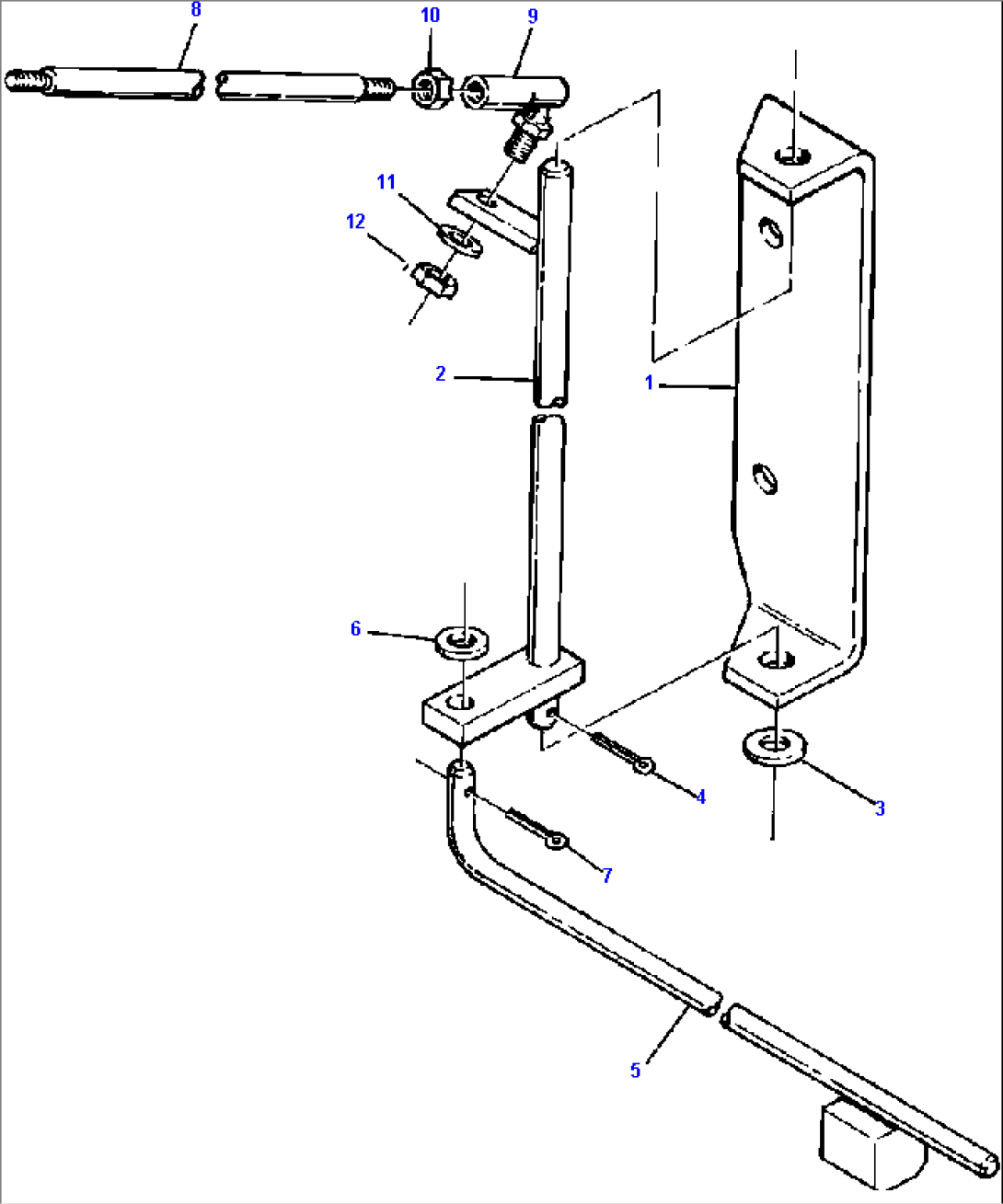 8
10
9
11
12
2
1
6
4
3
7
5