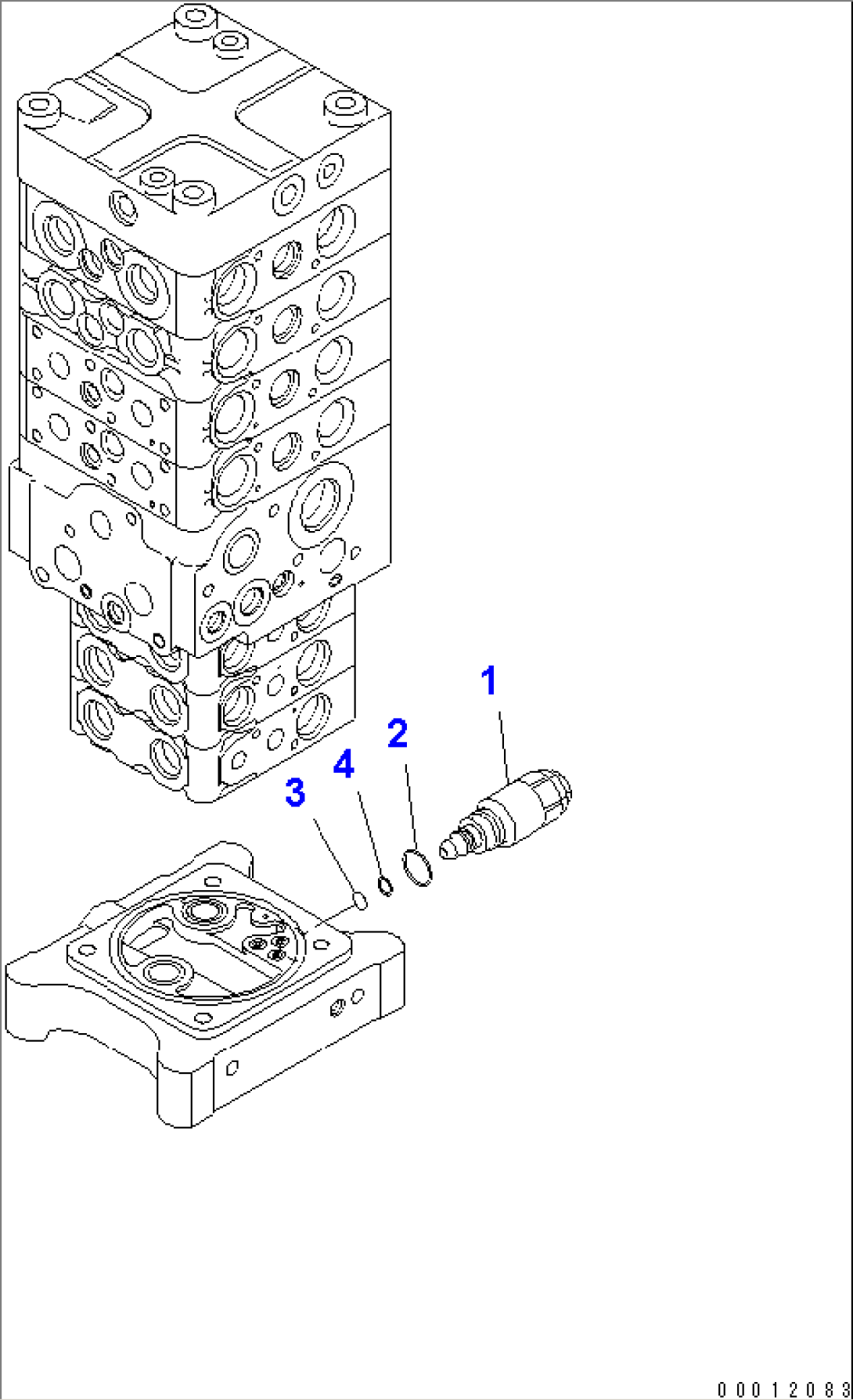 1
2
4
3
00012083