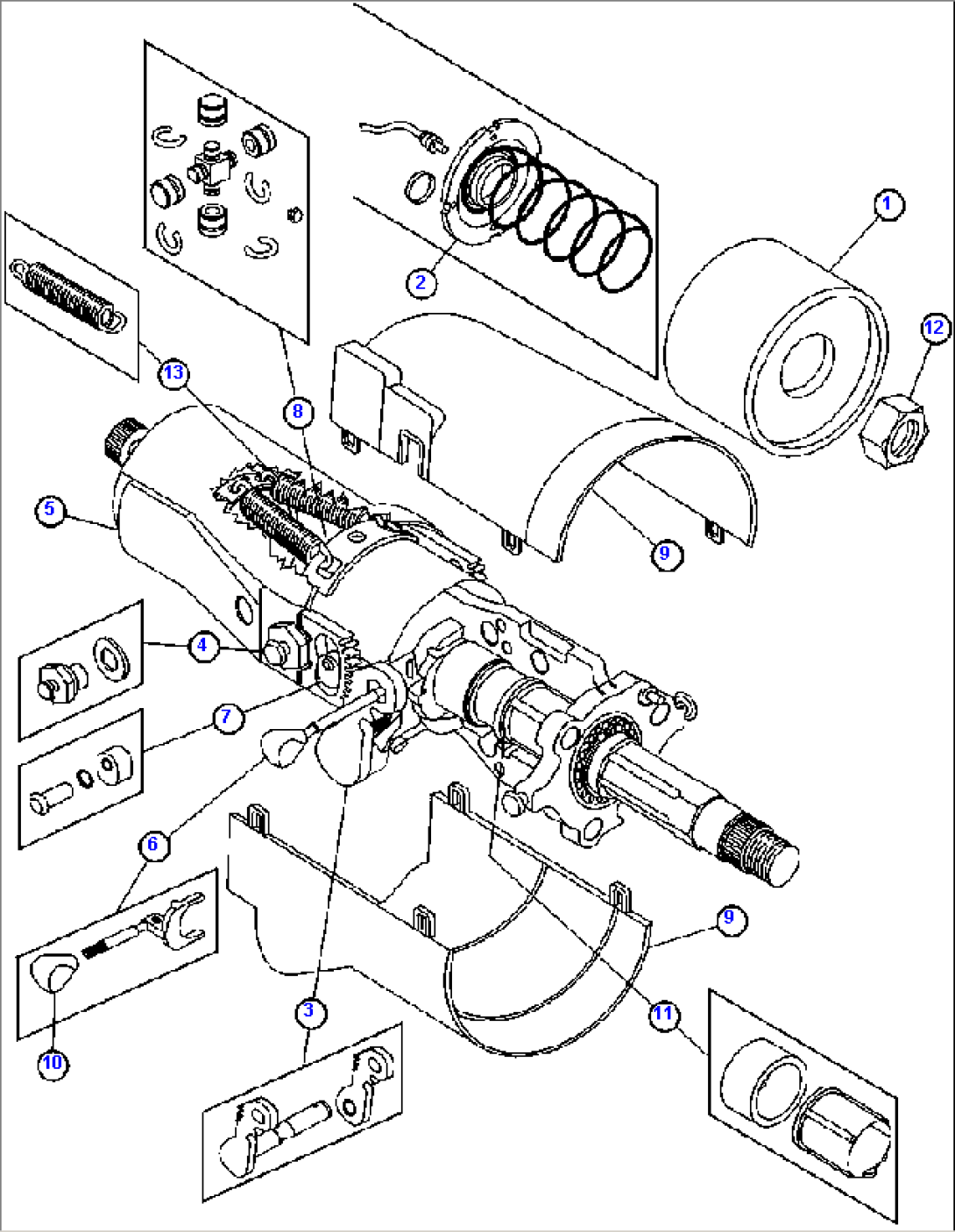 1
2
12
13
8
5
9
4
7
6
9
3
11
10