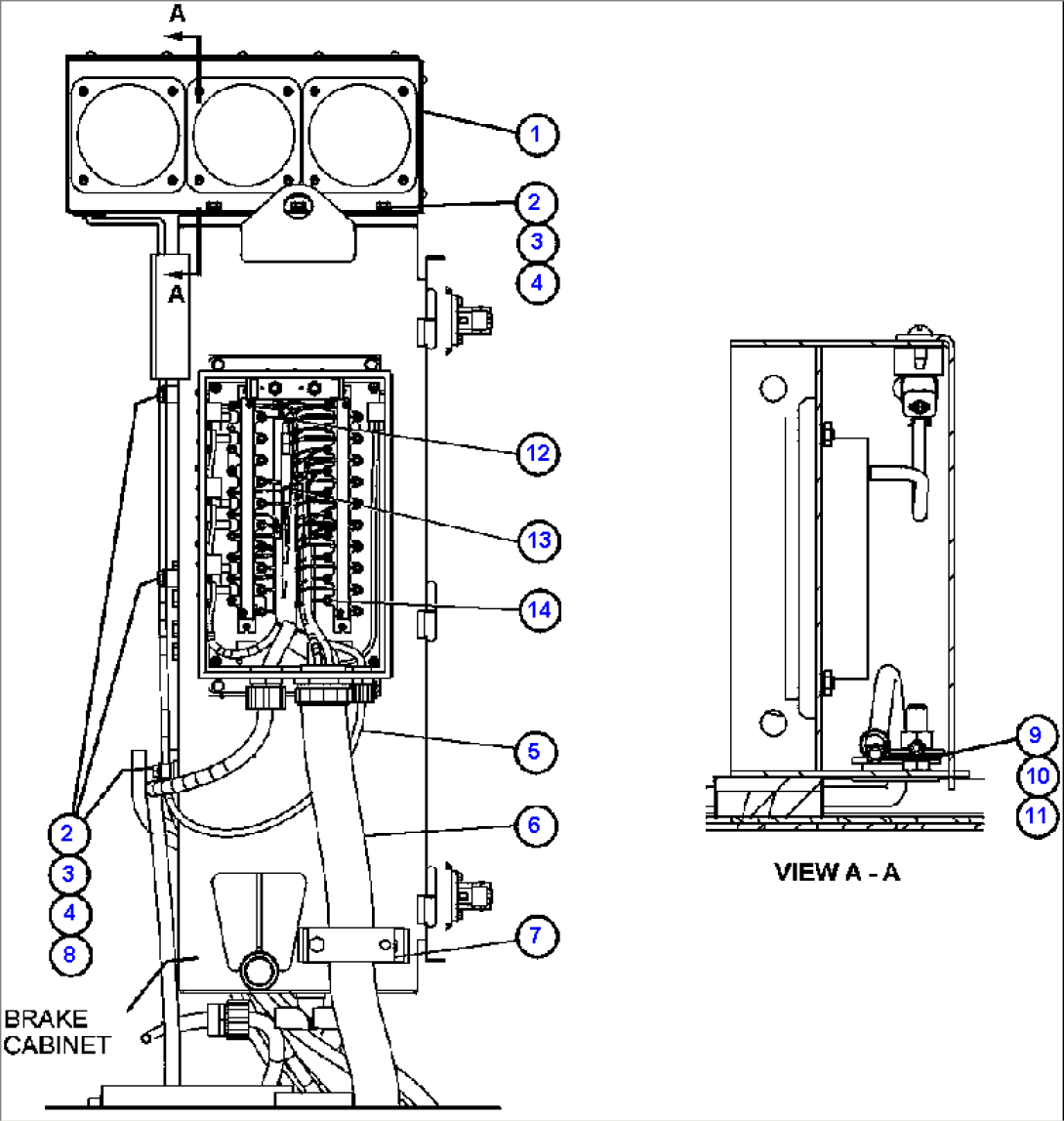 A

A

1

2

3

4

12

13

14

5

6

7

2

3

4

8

BRAKE CABINET

9

10

11

VIEW A - A