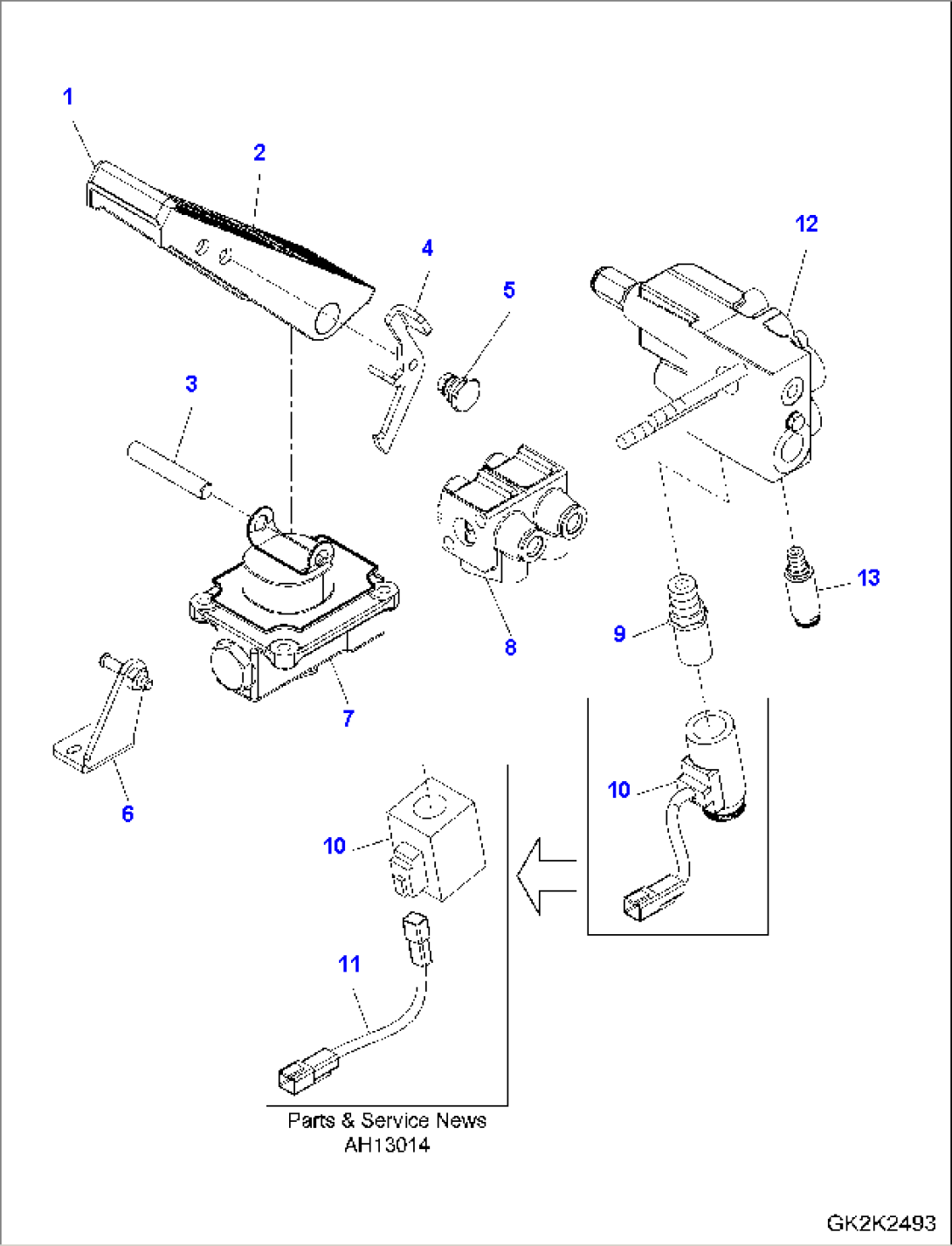 1
2
4
5
12
3
8
13
9
7
6
10
10
11
Parts & Service News
AH13014
GK2K2493