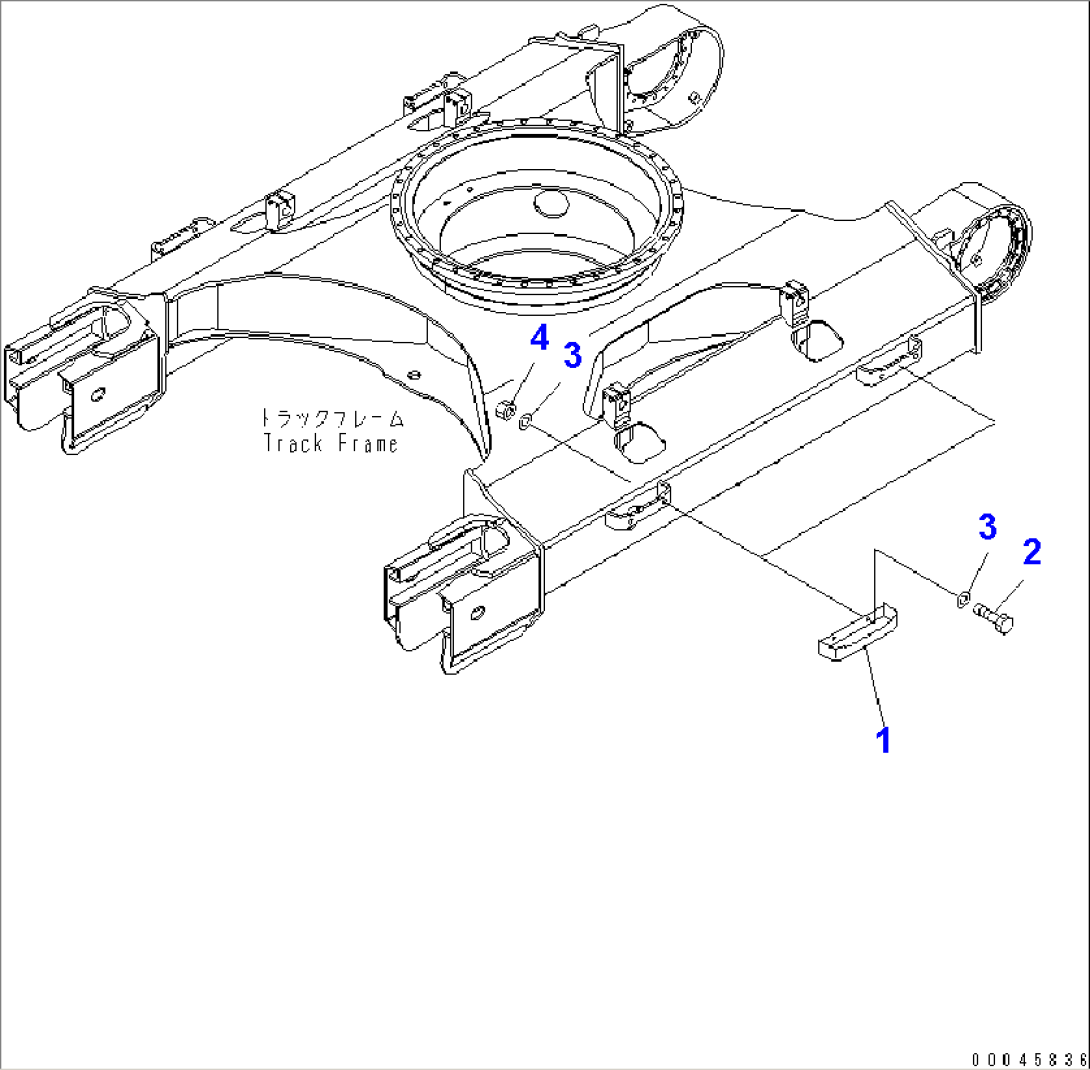 4
3
トラックフレーム
Track Frame
3
2
1
00045836