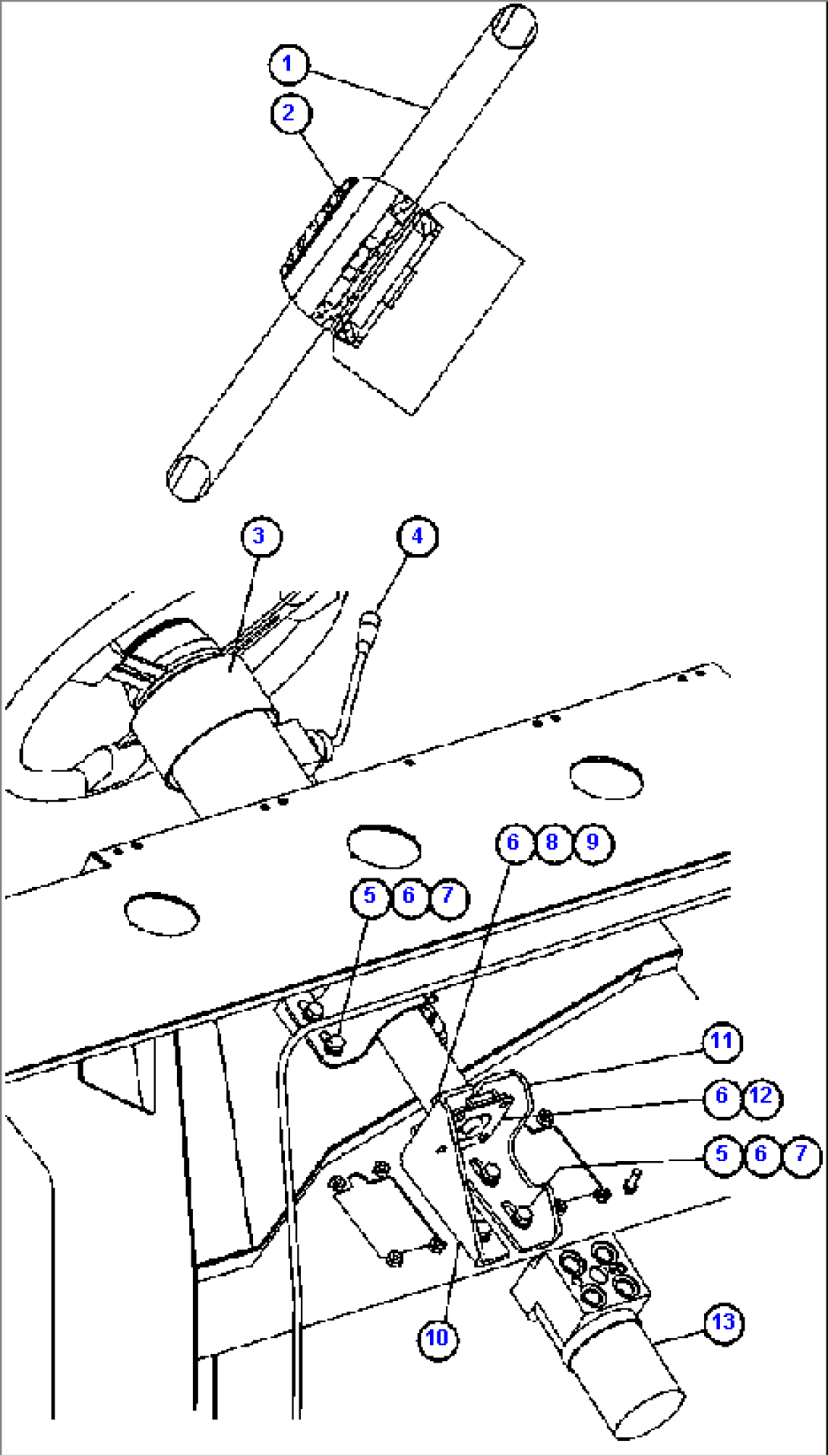 1
2
3
4
6 8 9
5 6 7
11
6 12
5 6 7
10
13