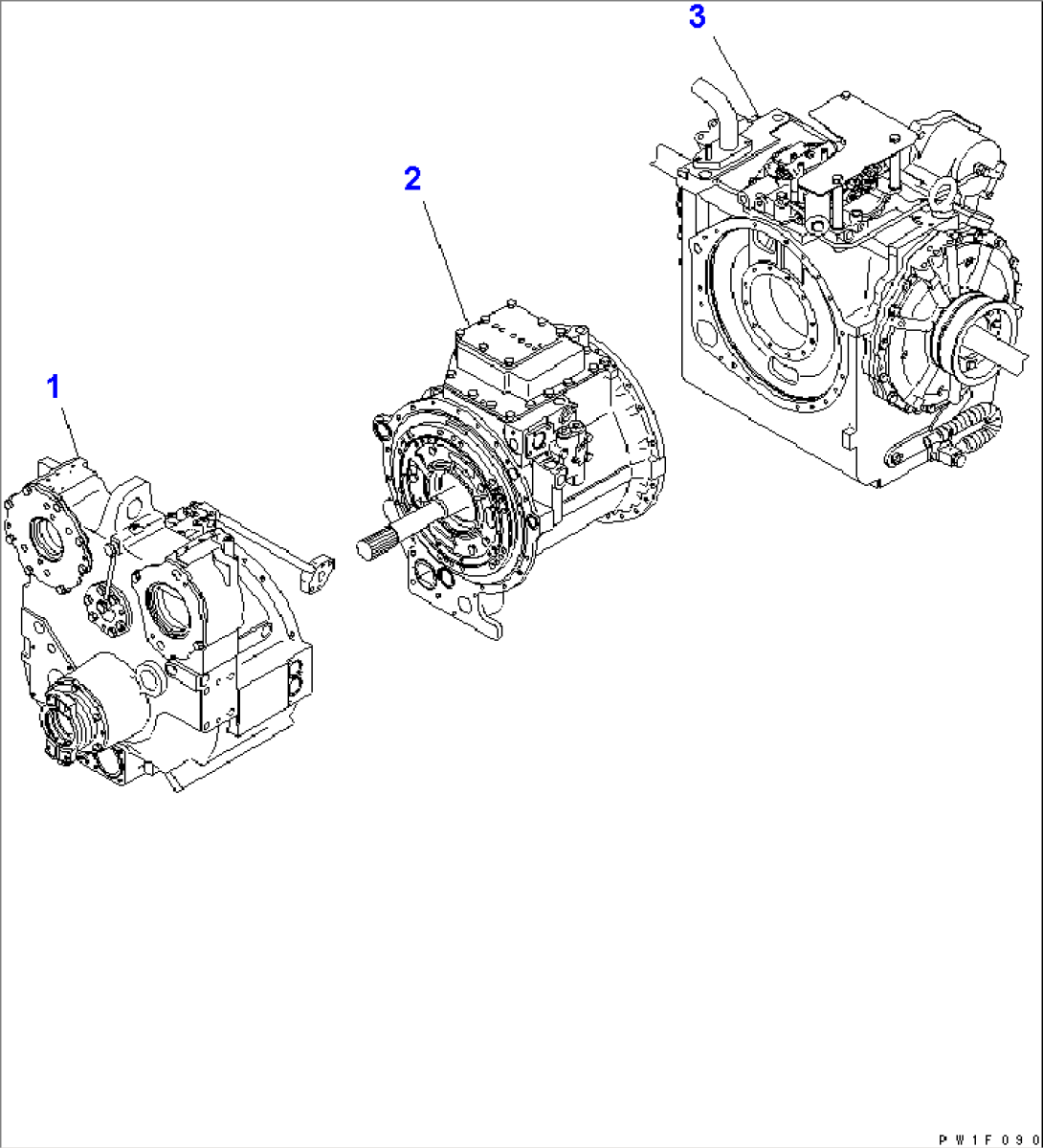 3

2

1

PW1F090