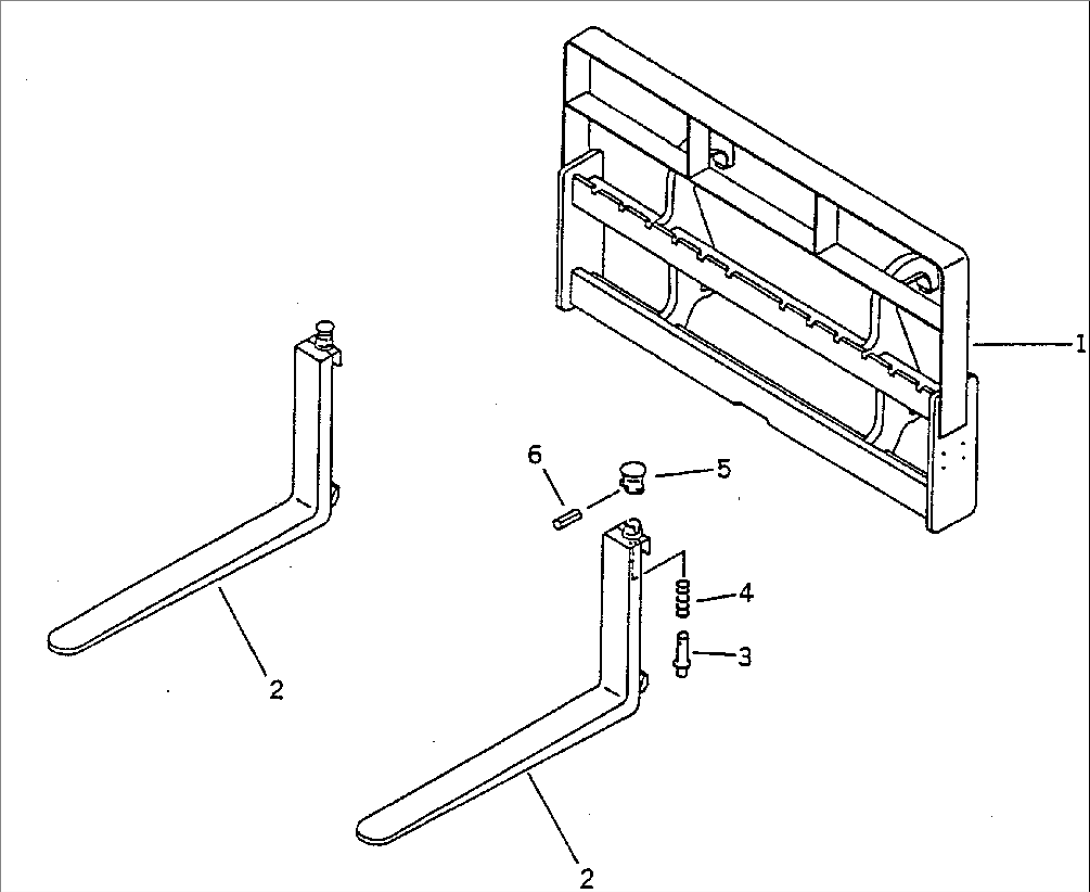 1
6
5
4
3
2
2