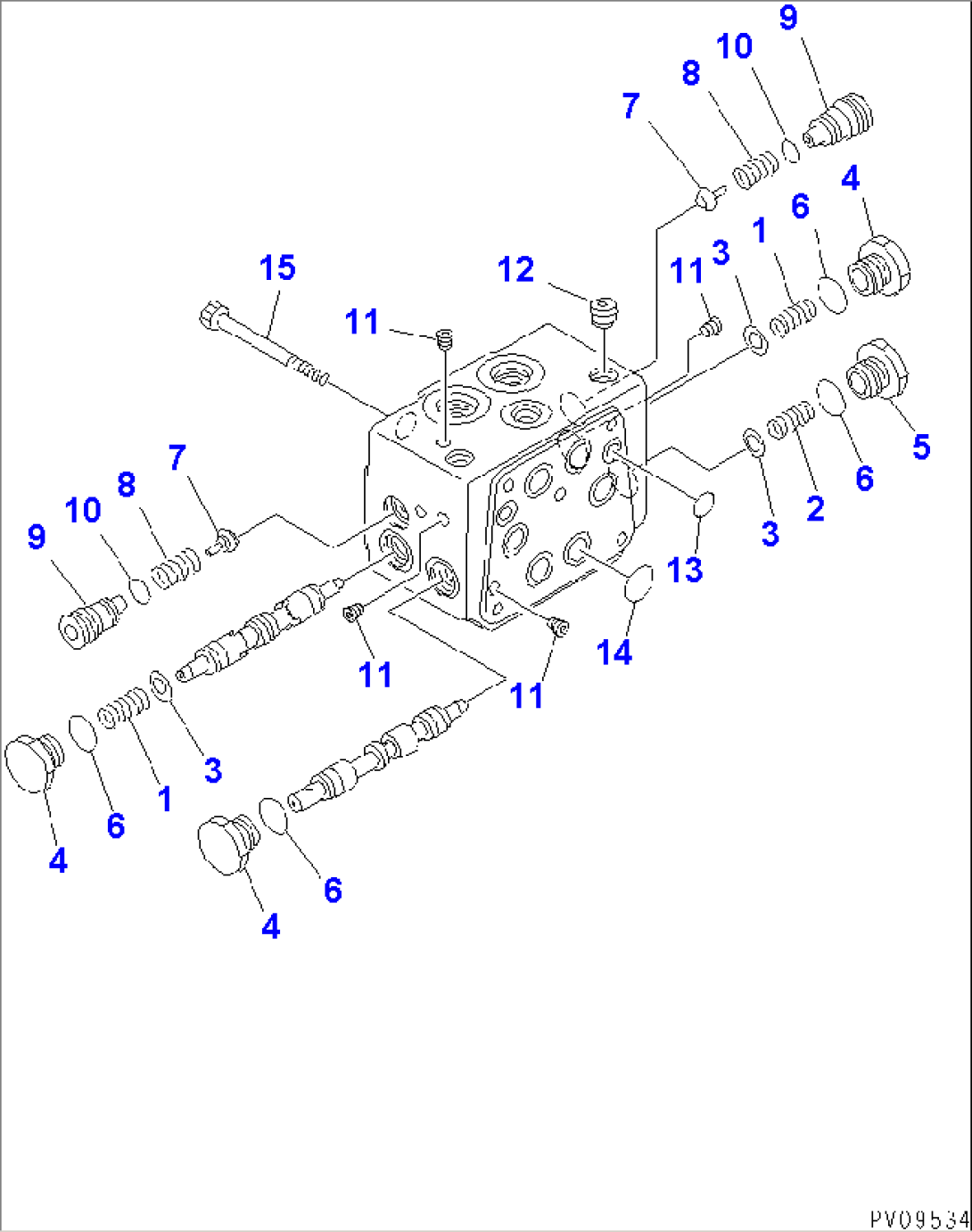 9
10
8
7
4
6
1
3
11
12
15
11
5
6
2
3
13
14
7
8
10
9
11
11
3
1
6
4
6
4
PV09534