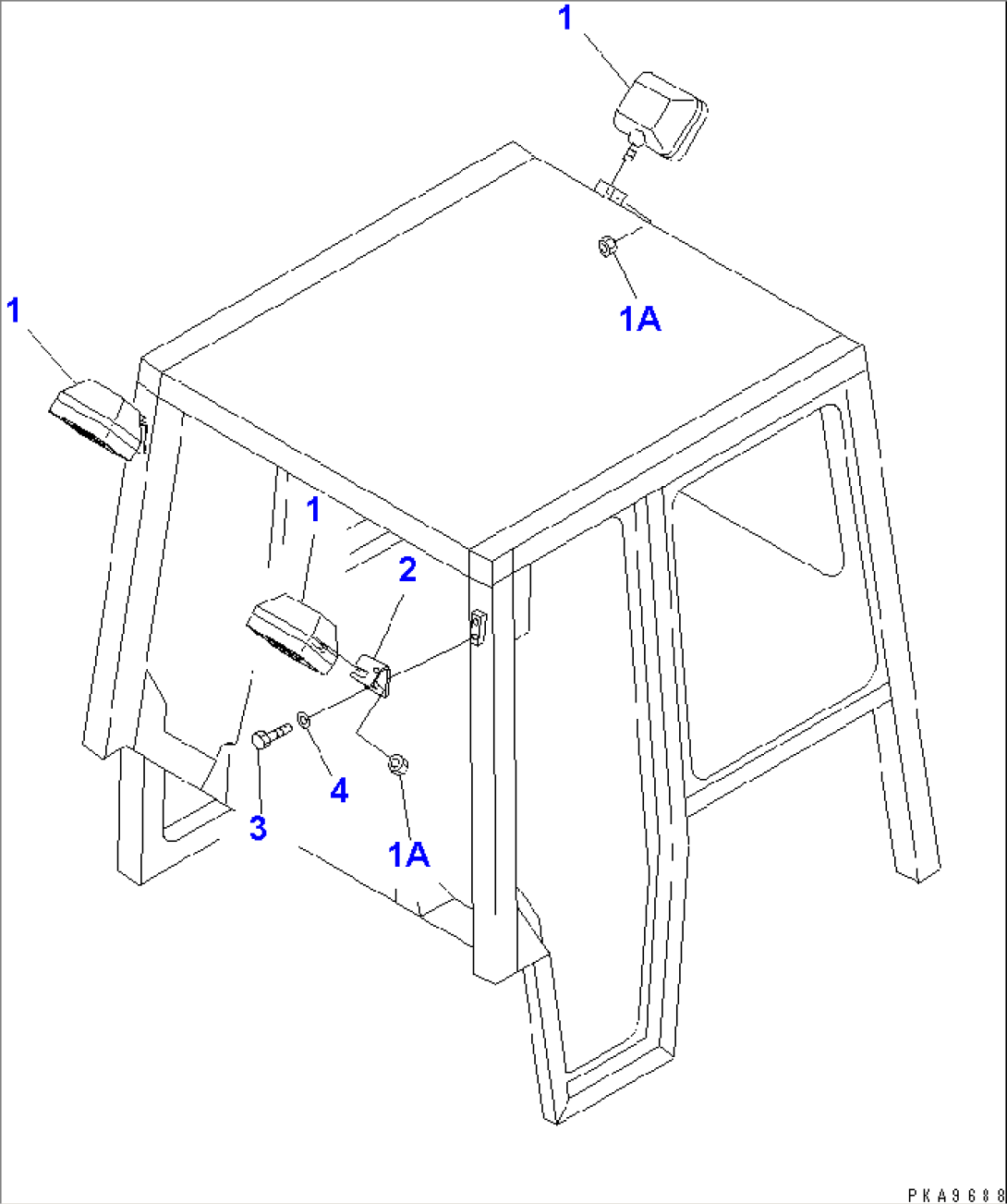 1
1A
1
1
2
4
3
1A
PKA9688