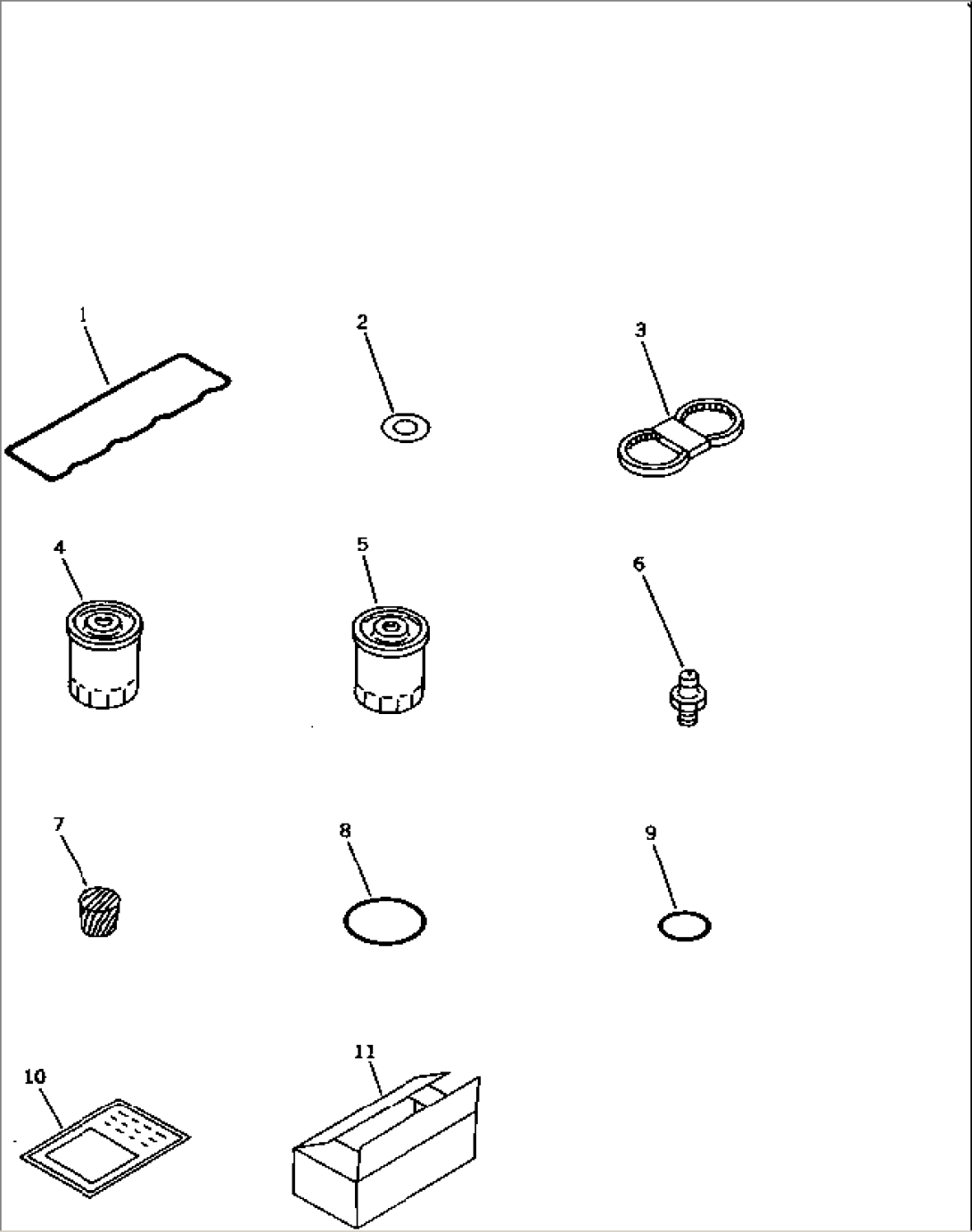 1
2
3
4
5
6
7
8
9
10
11