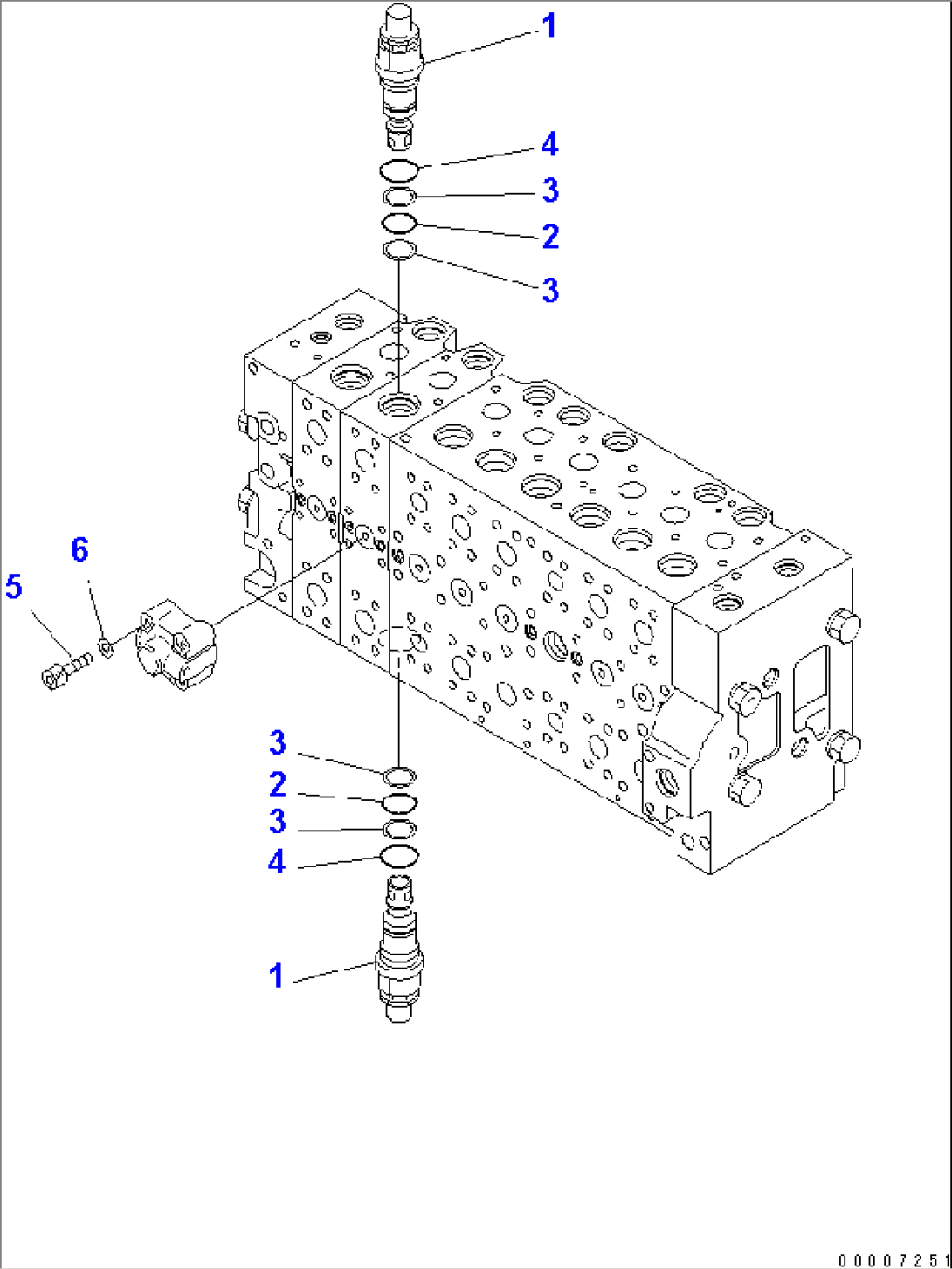 1
4
3
2
3
6
5
3
2
3
4
1
00007251