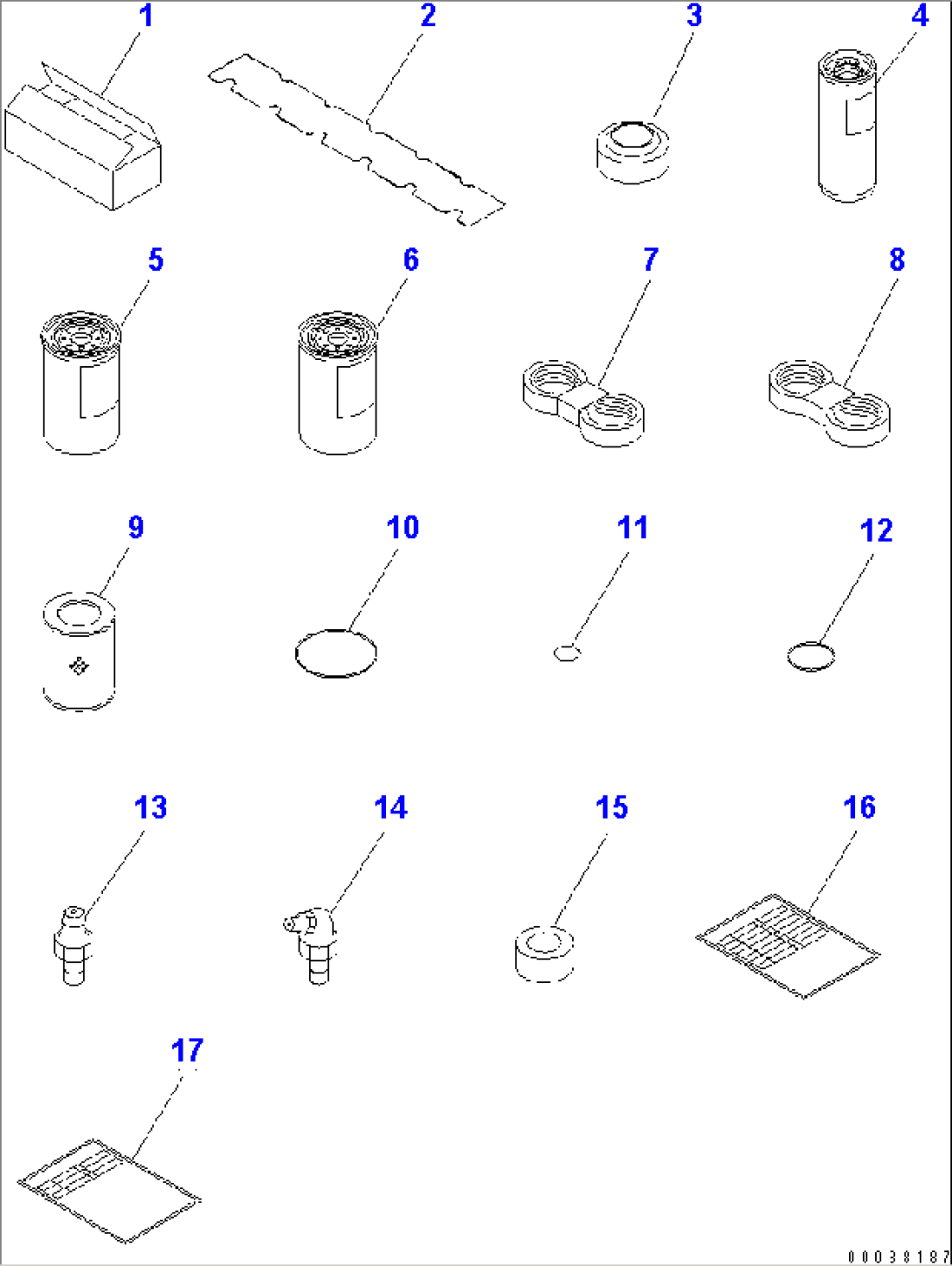 1
2
3
4
5
6
7
8
9
10
11
12
13
14
15
16
17
00038187