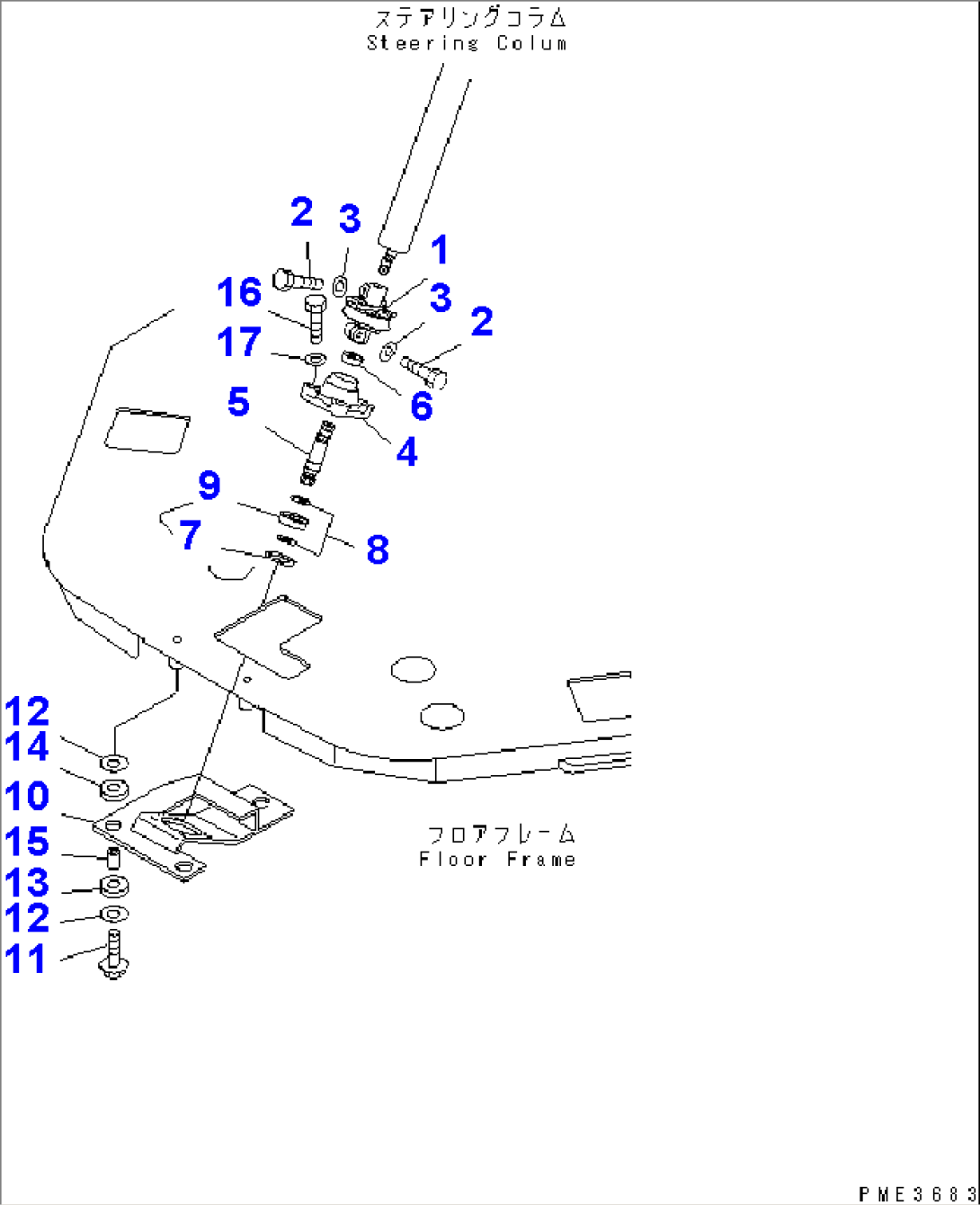 ステアリングコラム
Steering Colum

2
3
1
16
3
2
17
6
5
4
9
7
8

12
14
10
15
13
12
11

フロアフレーム
Floor Frame

PME3683